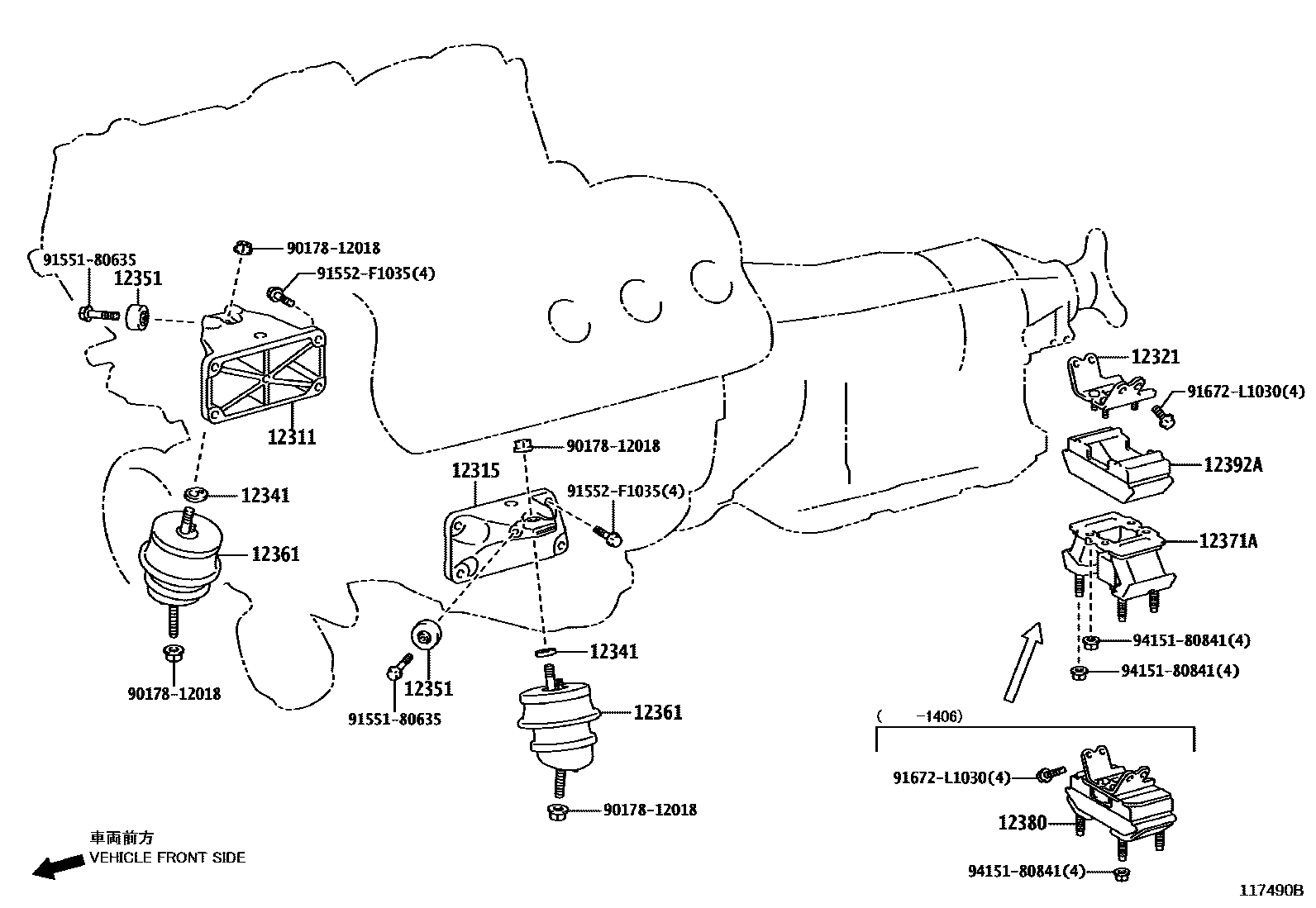 91551-80635
12351
90178-12018
91552-F1035(4)
12311
12341
12361
90178-12018
12315
90178-12018
91552-F1035(4)
12351
91551-80635
12341
12361
90178-12018
12321
91672-L1030(4)
12392A
12371A
94151-80841(4)
94151-80841(4)
( -1406)
91672-L1030(4)
12380
94151-80841(4)
車両前方
VEHICLE FRONT SIDE
117490B