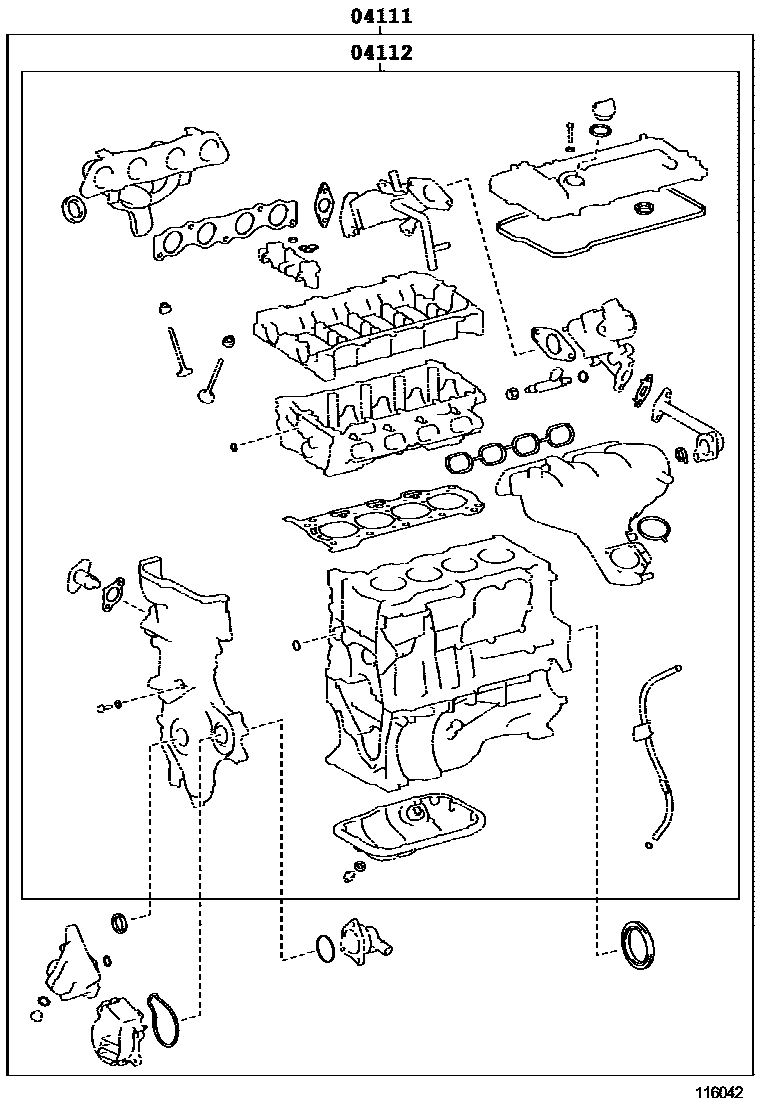 04111

04112

116042