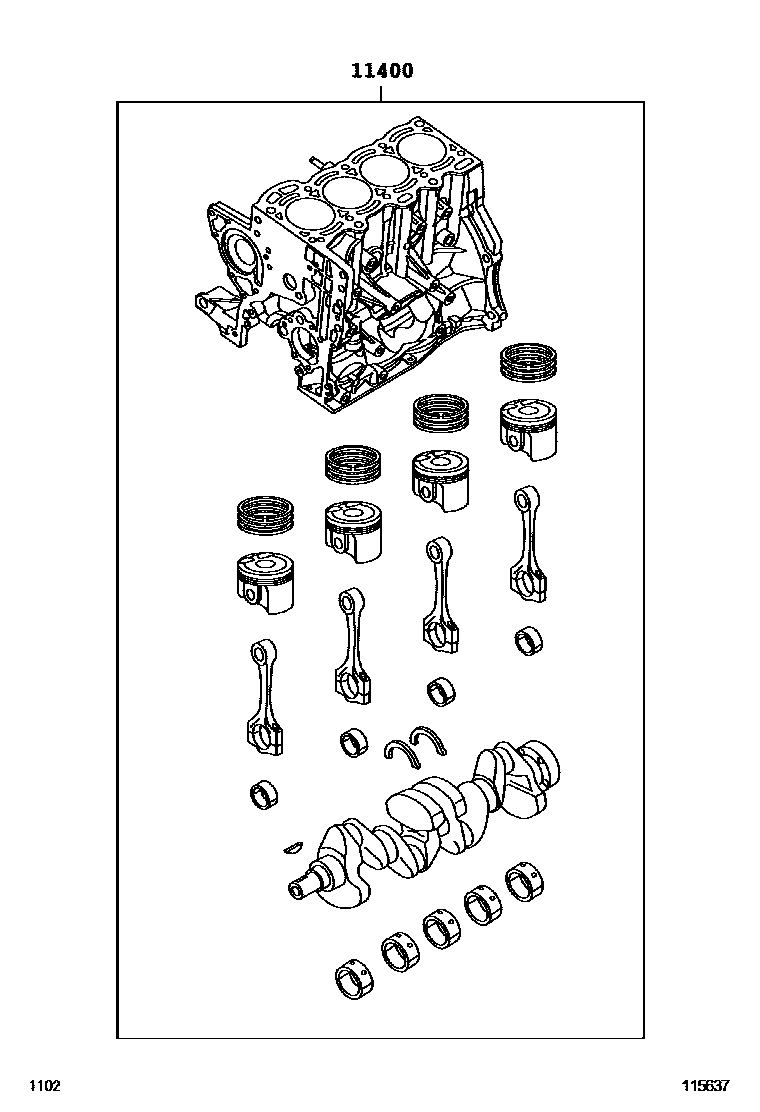 11400

1102

115637