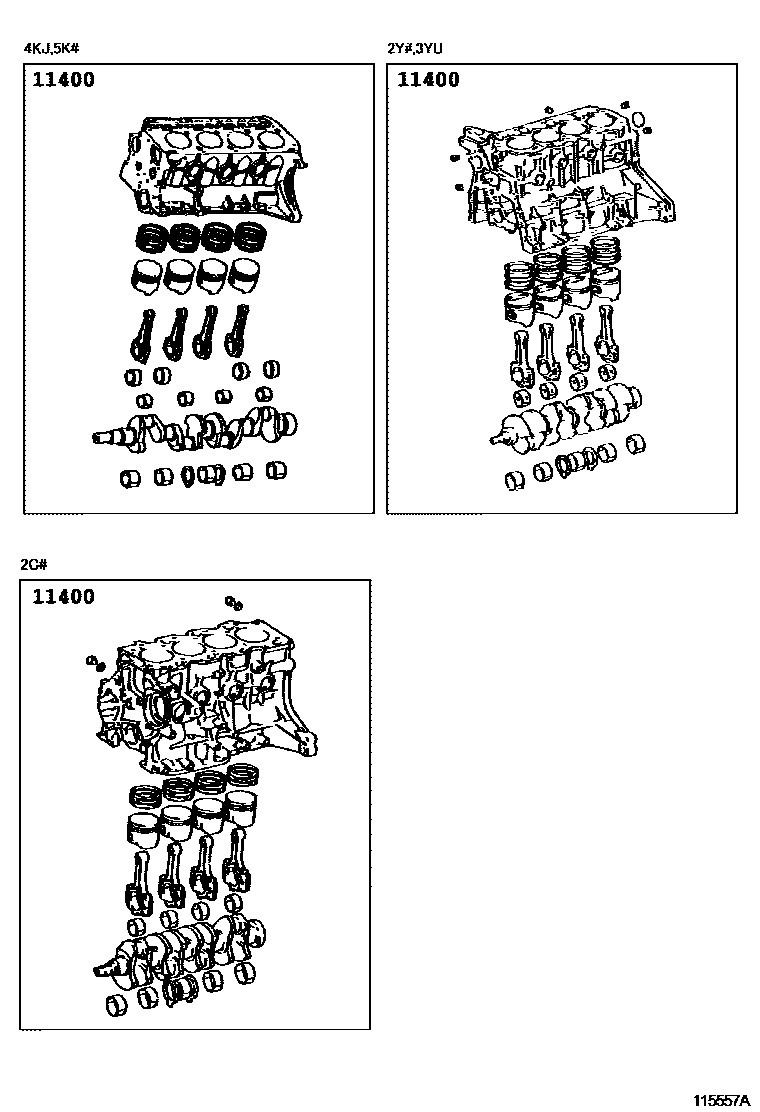 4KJ,5K#

11400

2Y#,3YU

11400

2C#

11400

115557A