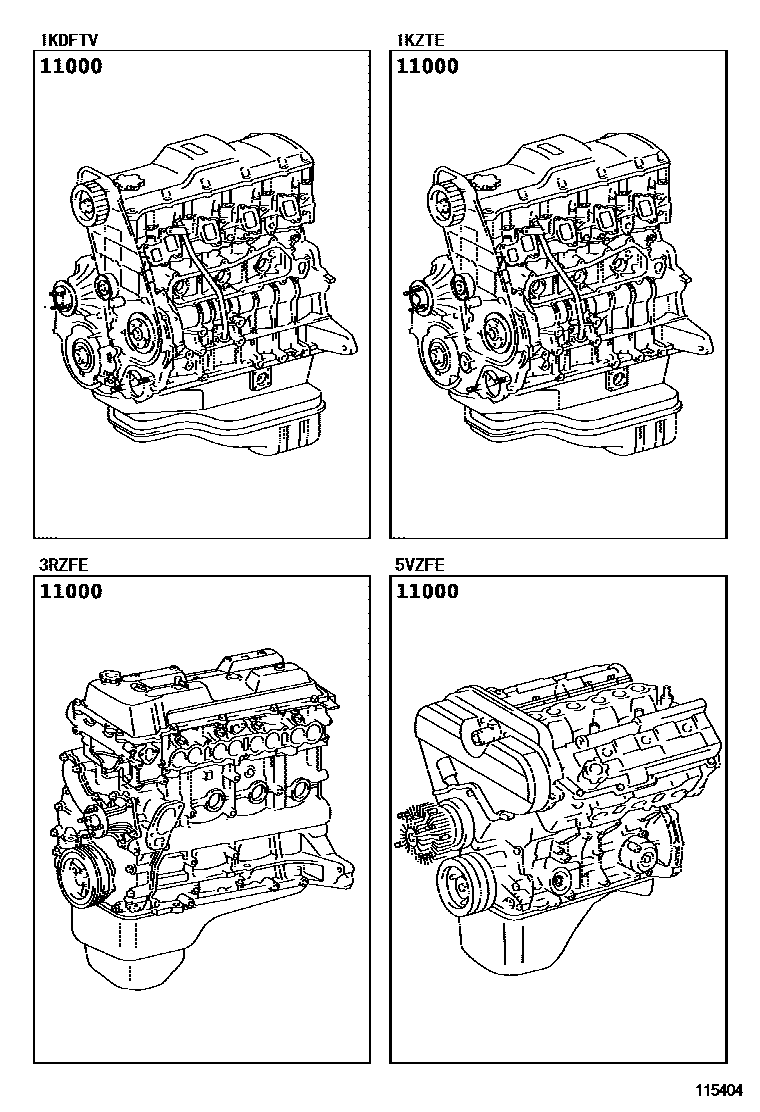 1KDFTV
11000

1KZTE
11000

3RZFE
11000

5VZFE
11000

115404