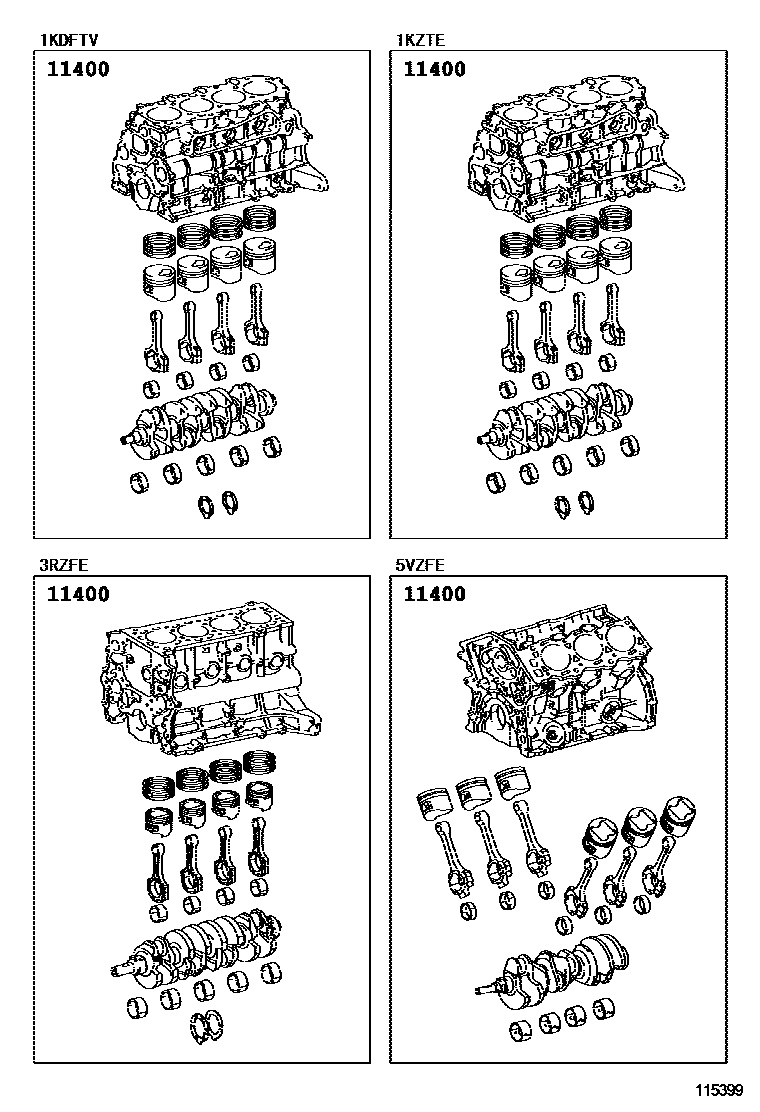 1KDFTV

11400

1KZTE

11400

3RZFE

11400

5VZFE

11400

115399