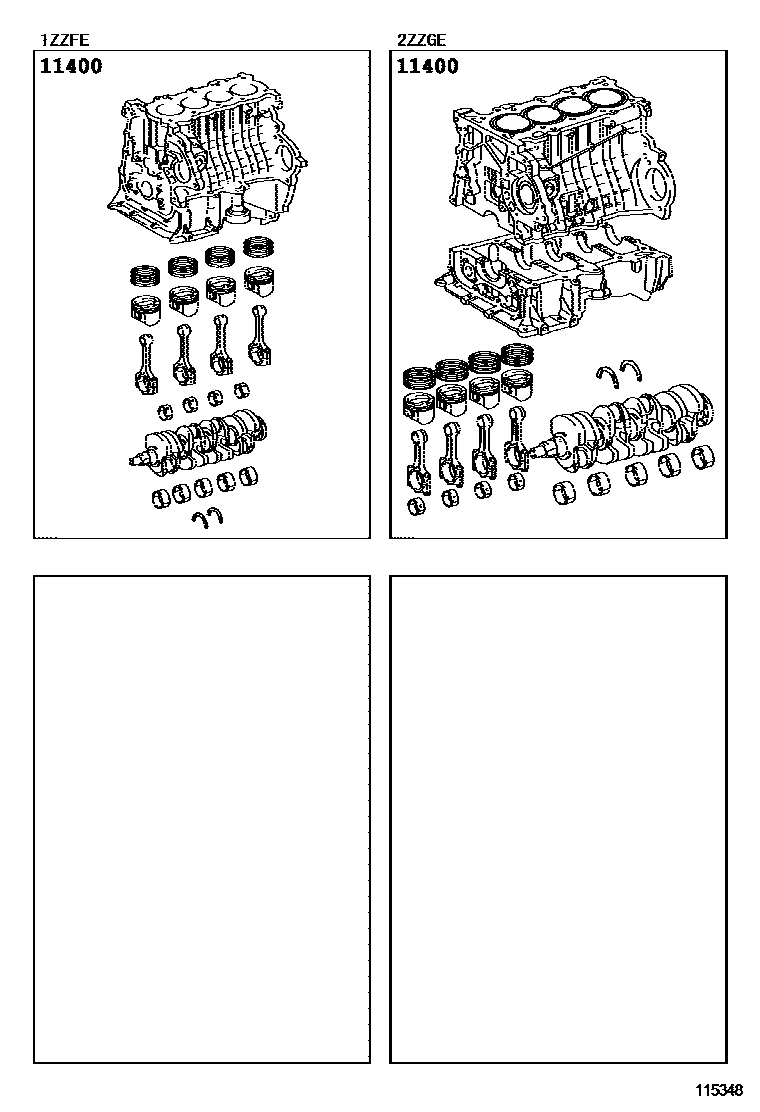 1ZZFE

11400

2ZZGE

11400

115348