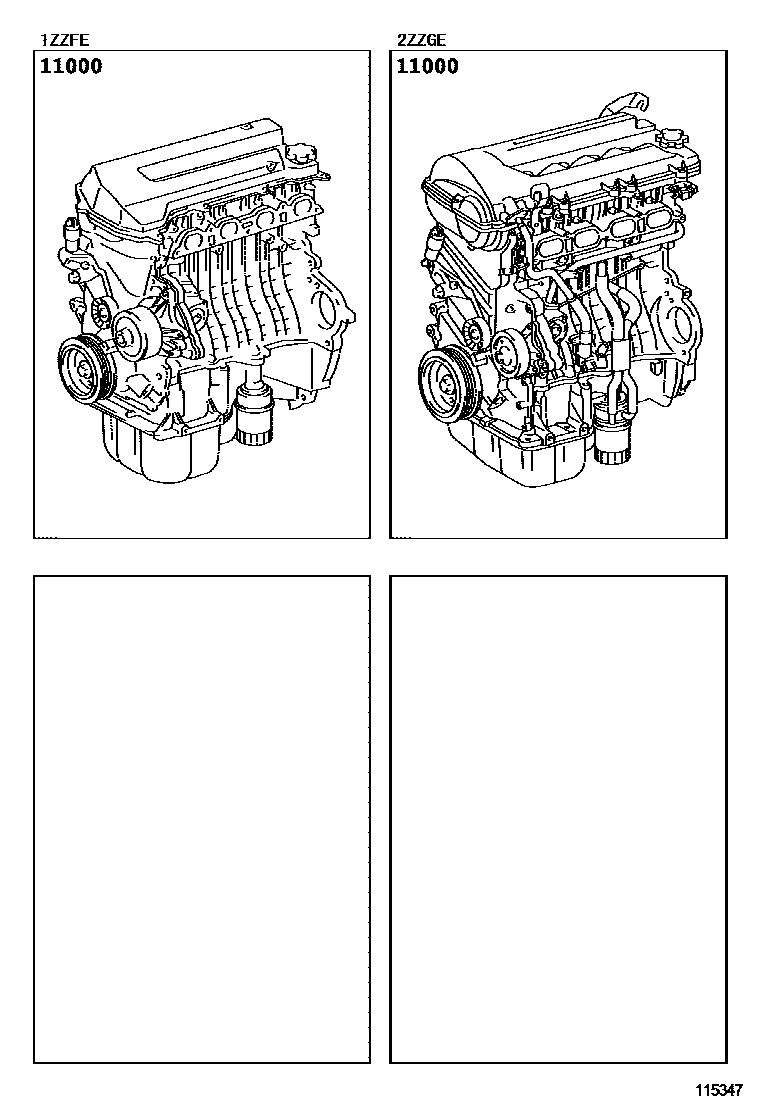 1ZZFE

11000

2ZZGE

11000

115347