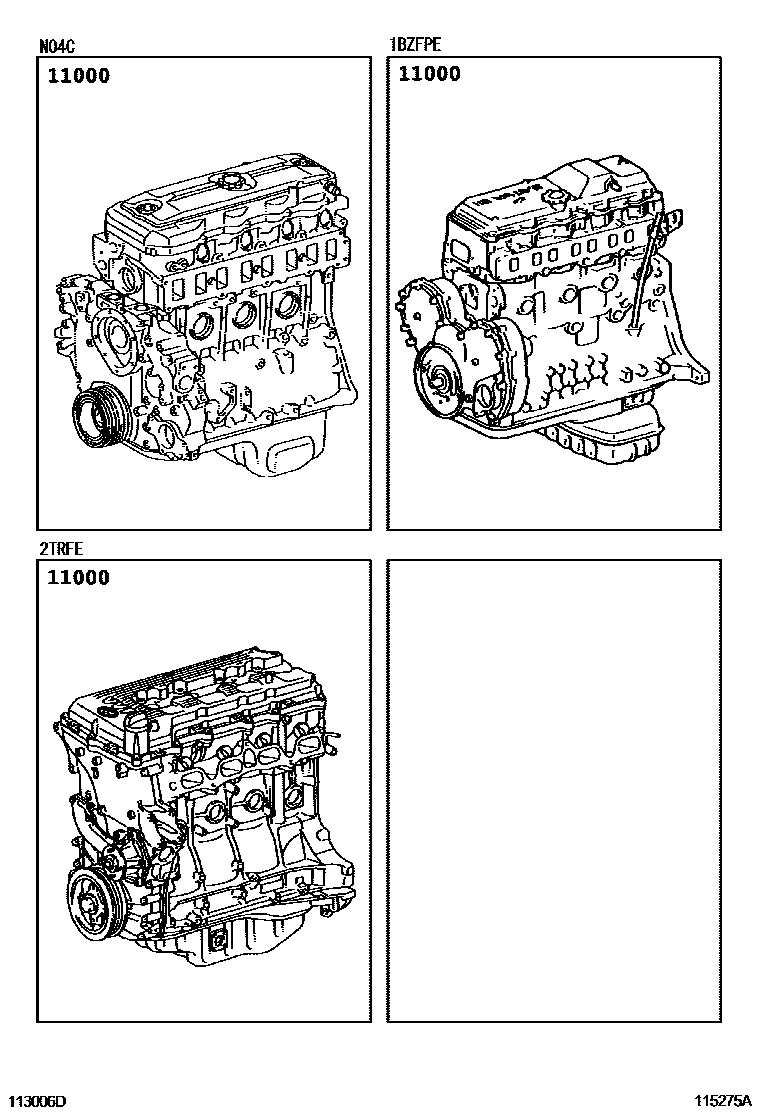 N04C
11000

1BZFPE
11000

2TRFE
11000

113006D

115275A