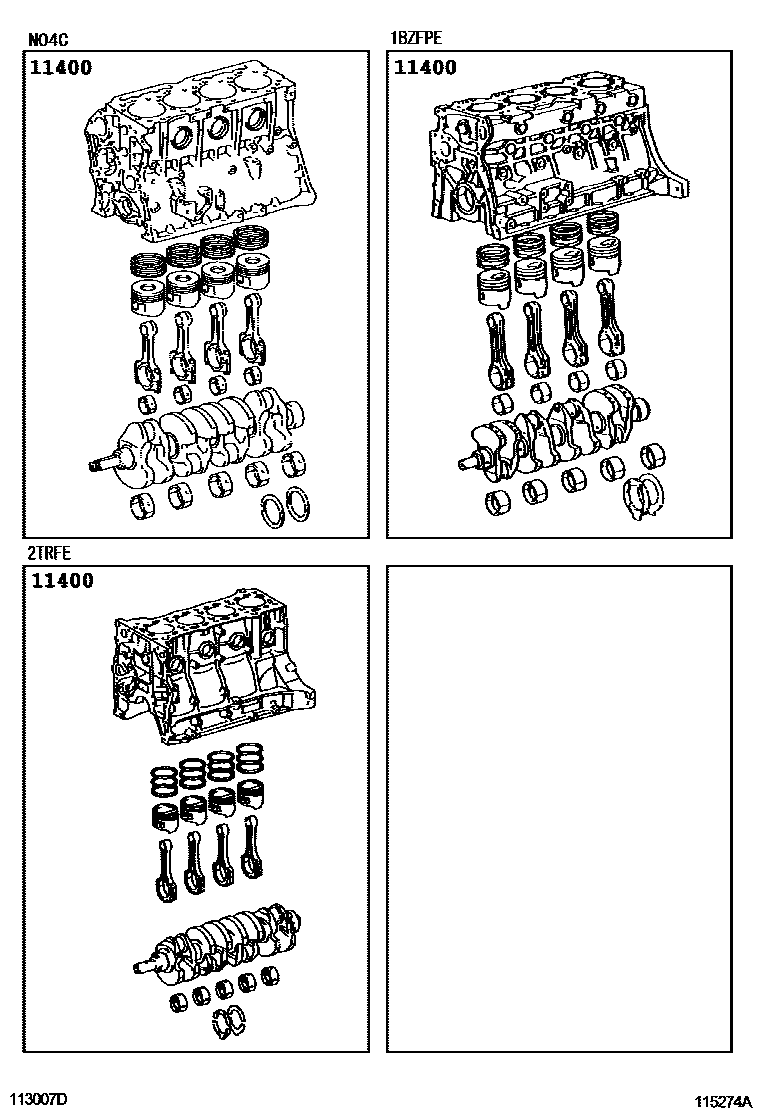 N04C

11400

1BZFPE

11400

2TRFE

11400

113007D

115274A