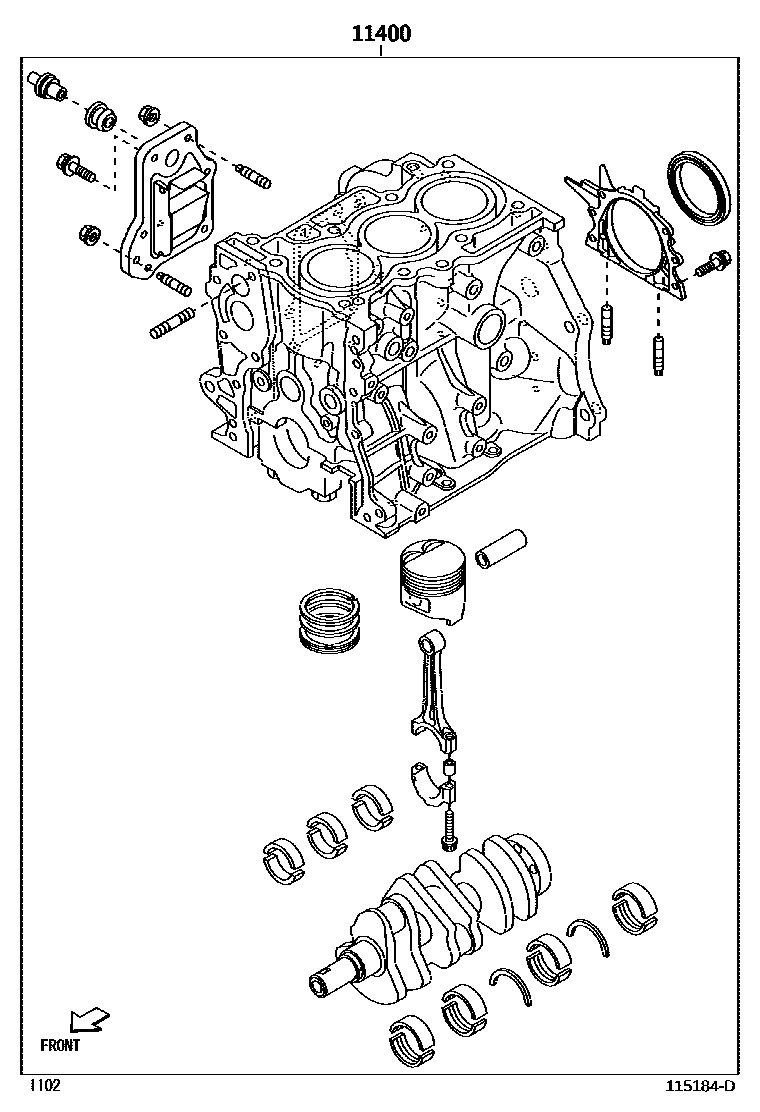 11400

FRONT

1102

115184-D