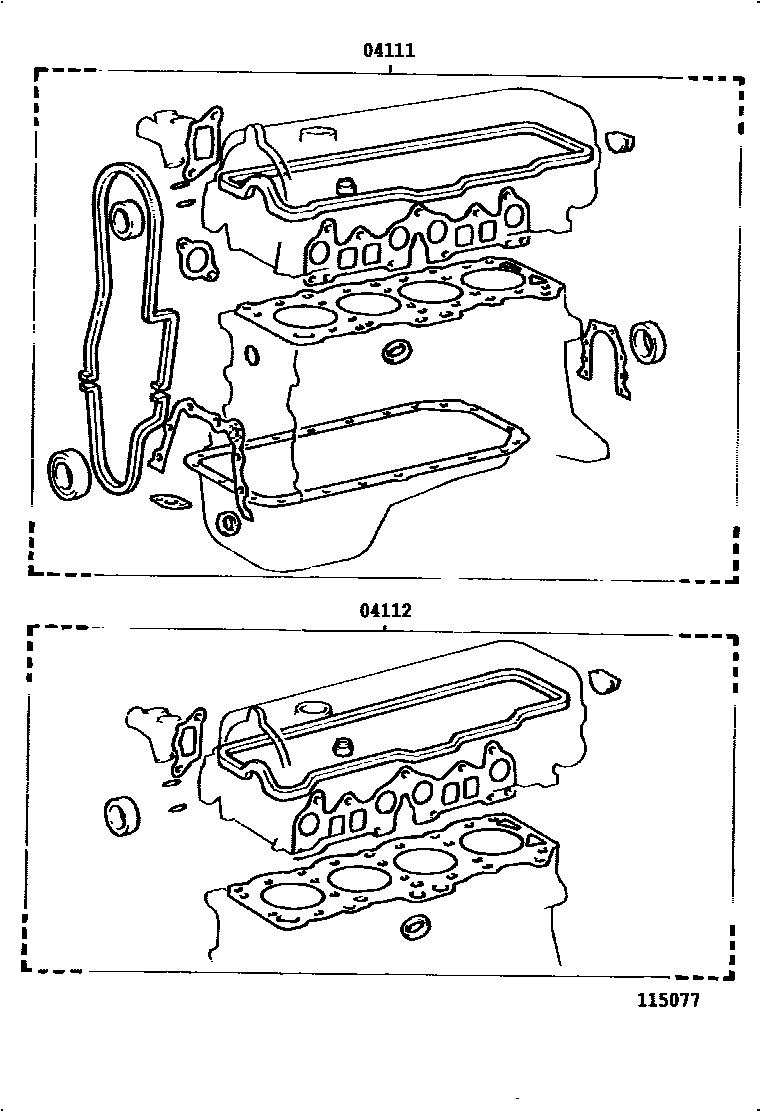 04111

04112

115077