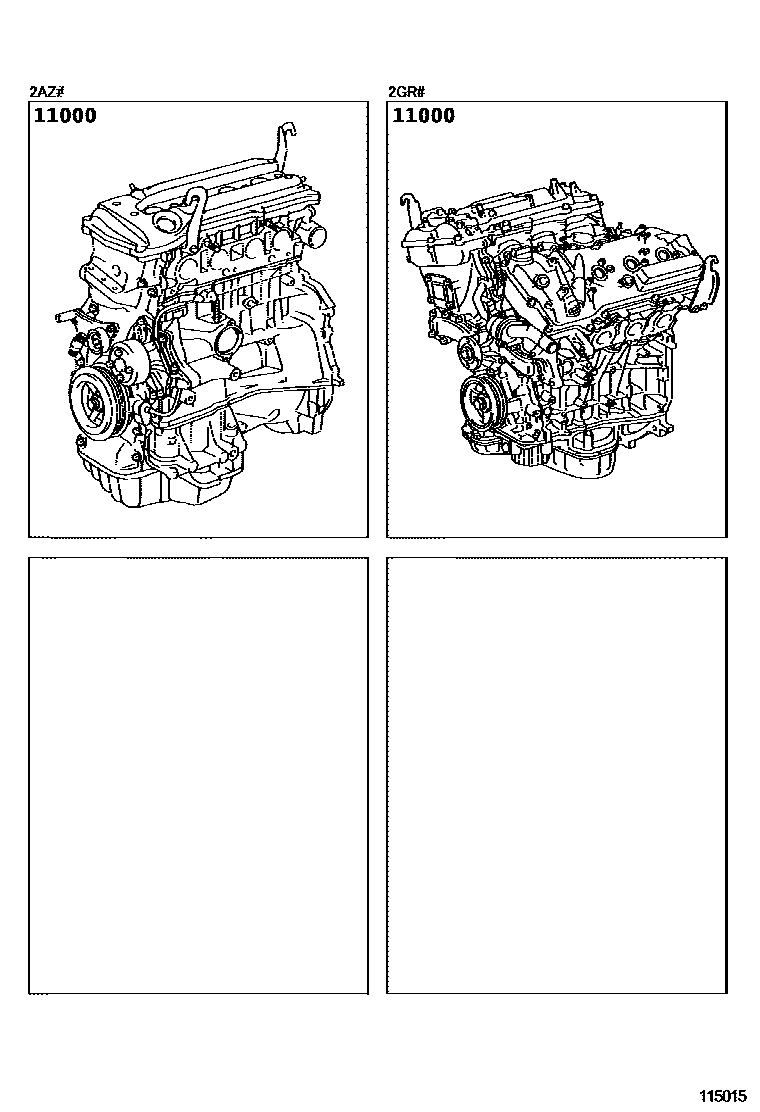 2AZ#

11000

2GR#

11000

115015