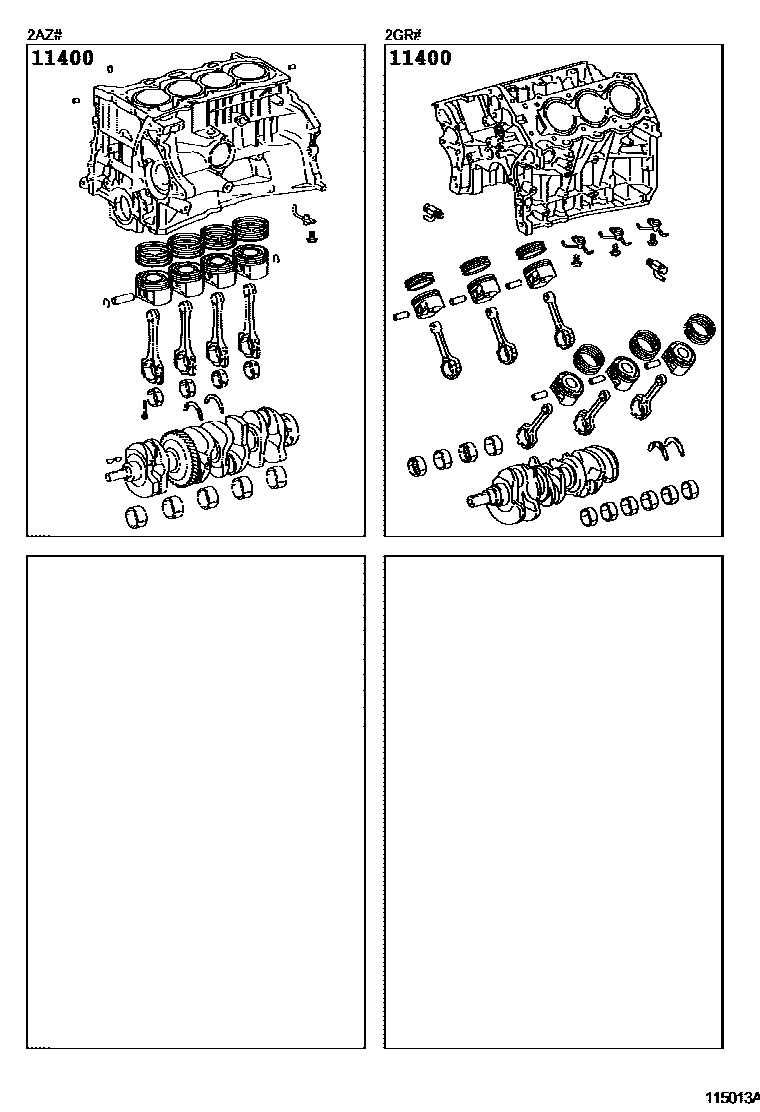 2AZ#

11400

2GR#

11400

115013A