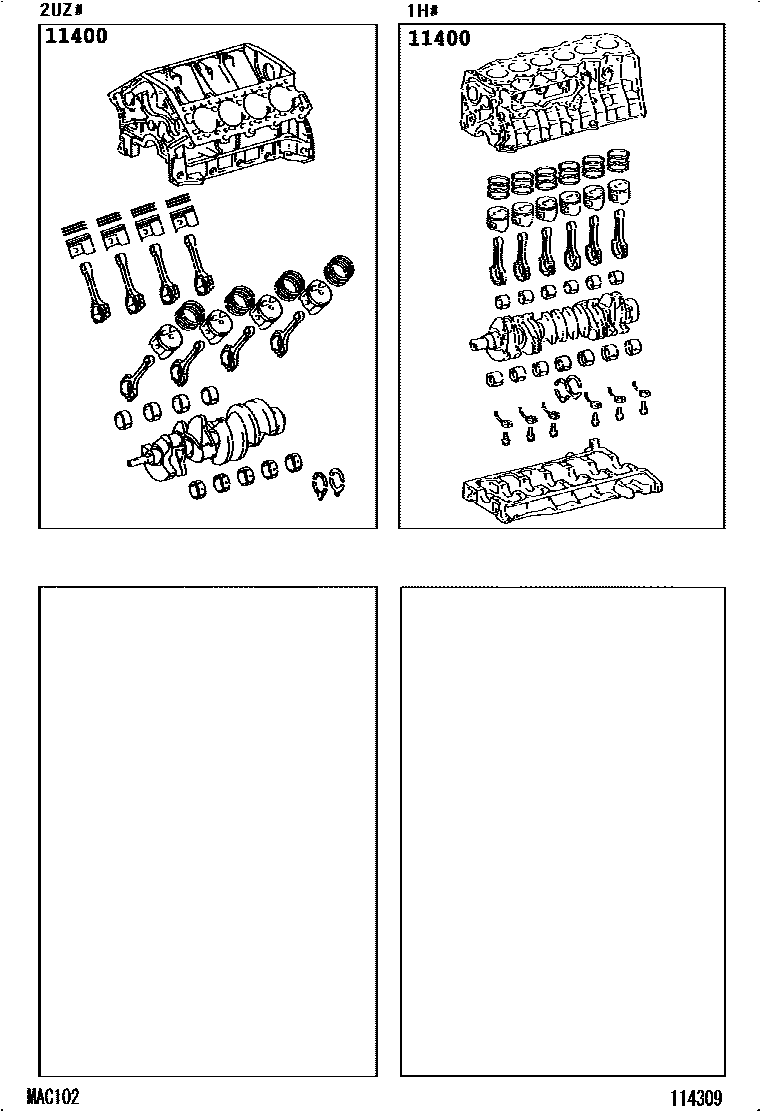 2UZ#

11400

1H#

11400

MAC102

114309