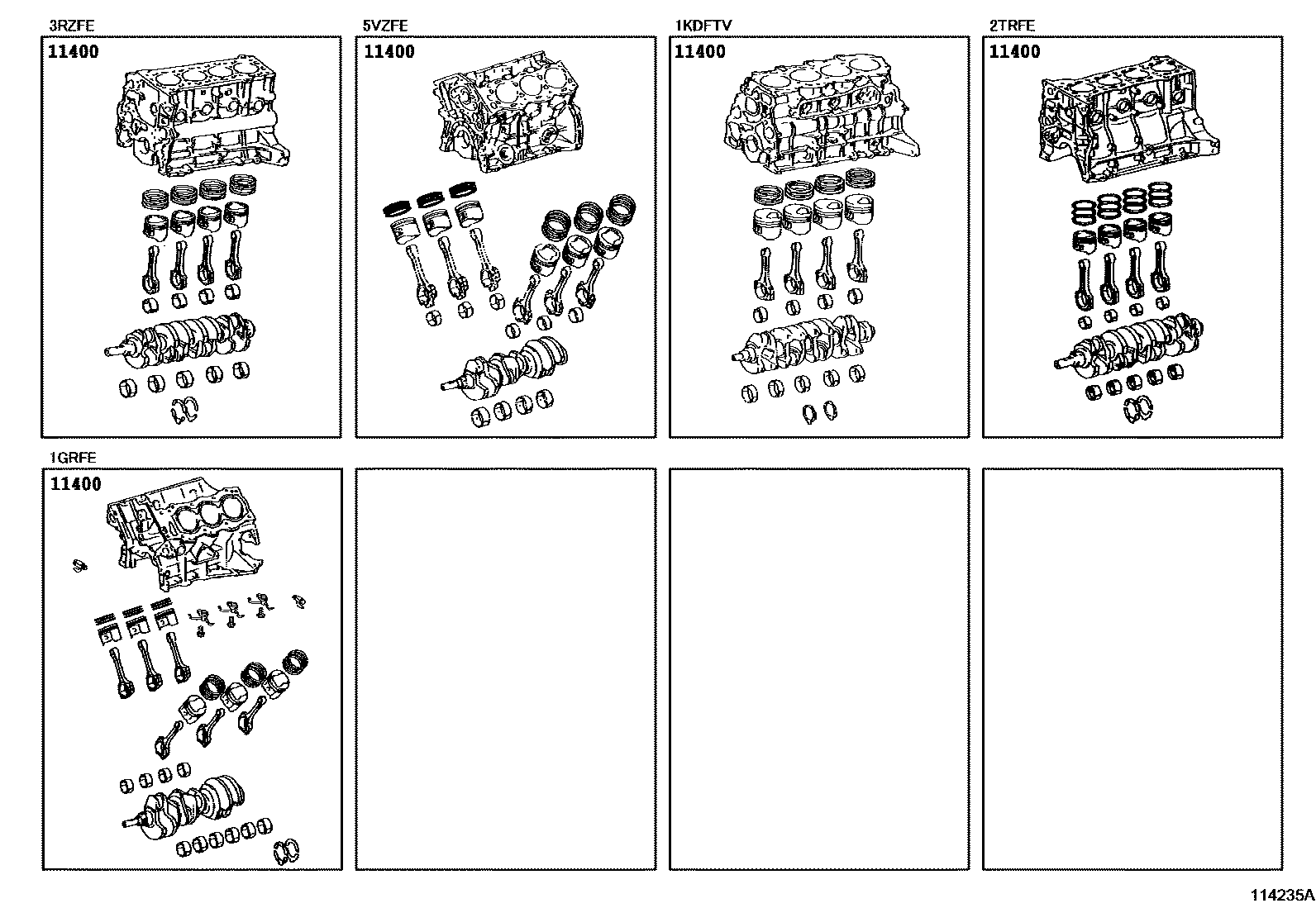 3RZFE
11400

5VZFE
11400

1KDFTV
11400

2TRFE
11400

1GRFE
11400

114235A