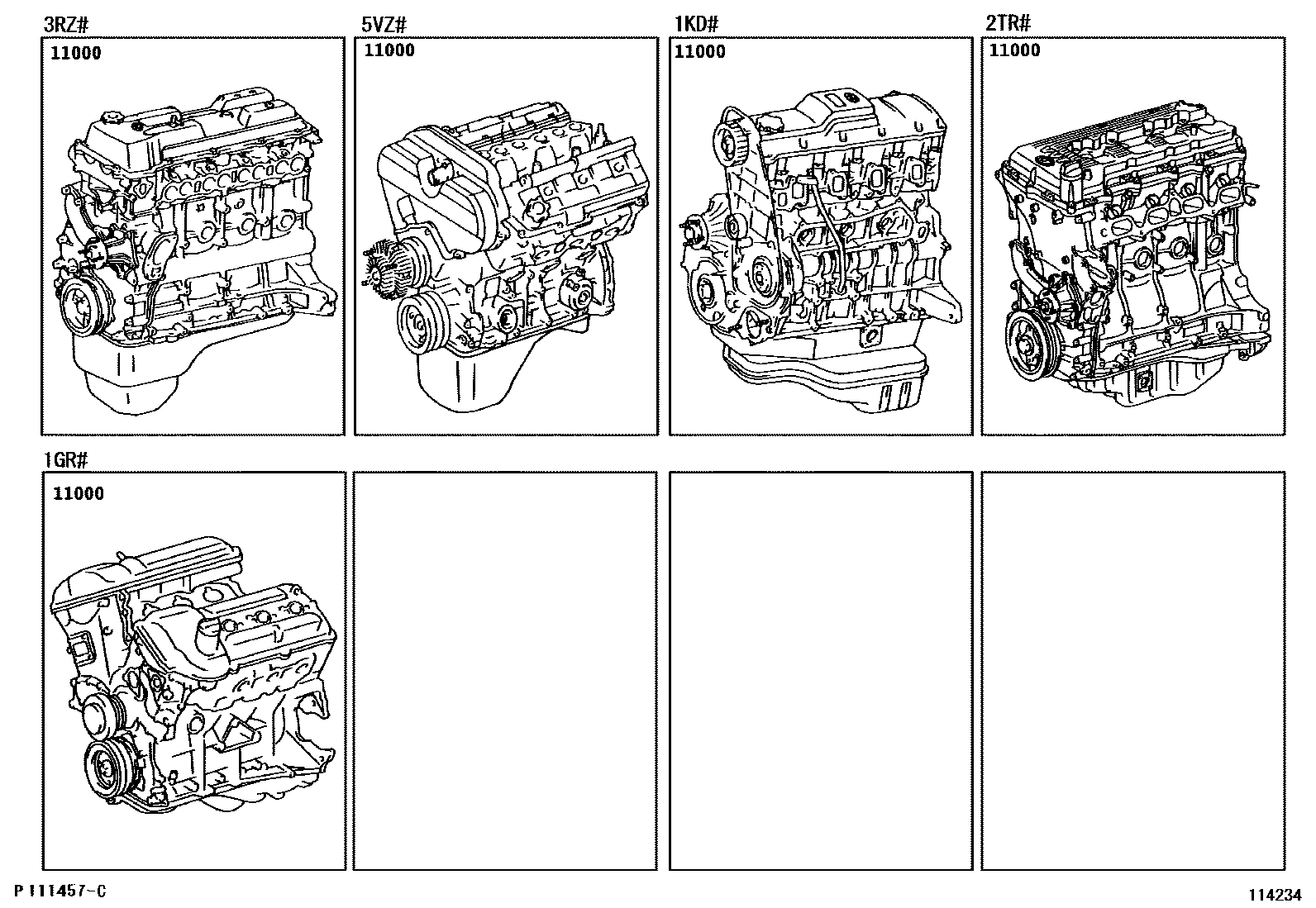 3RZ#

11000

5VZ#

11000

1KD#

11000

2TR#

11000

1GR#

11000

P111457-C

114234