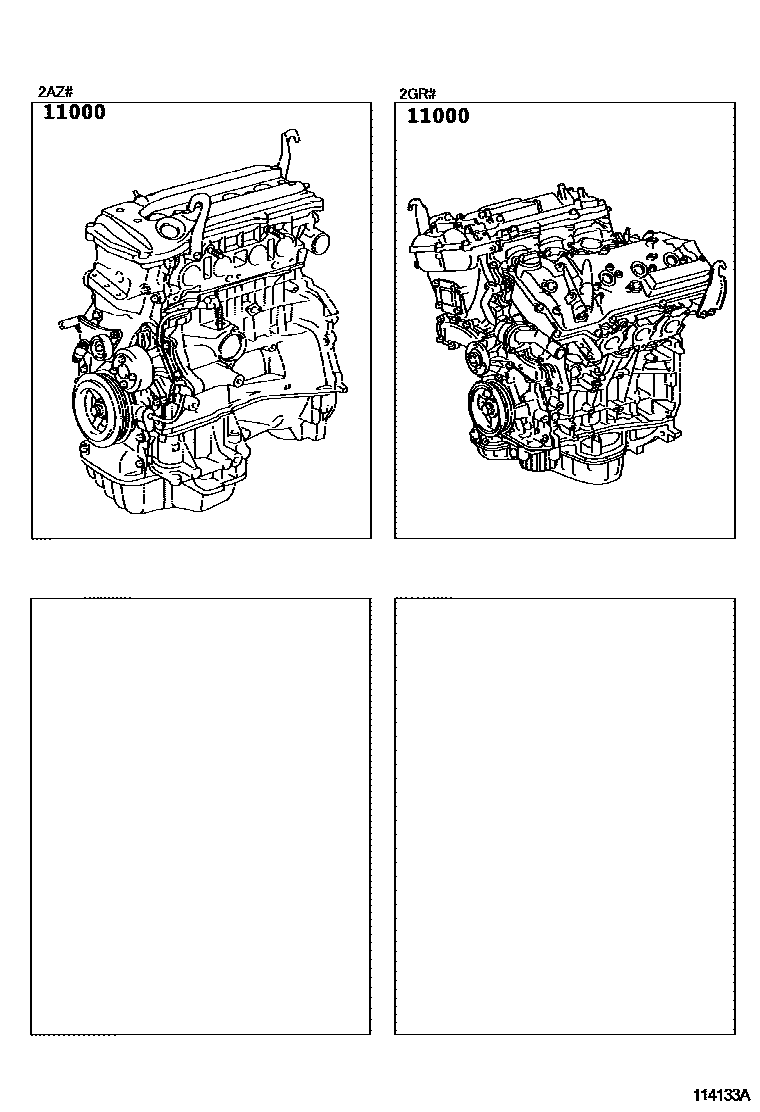 2AZ#
11000

2GR#
11000

114133A