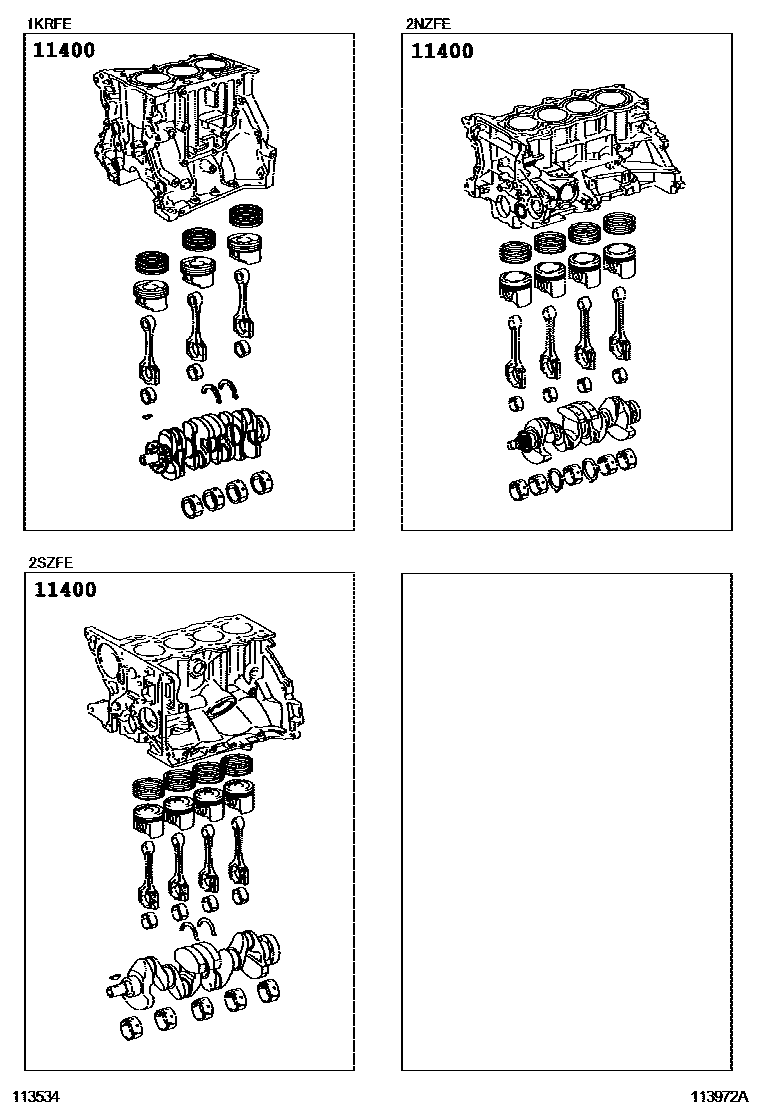 1KRFE
11400

2NZFE
11400

2SZFE
11400

113534

113972A