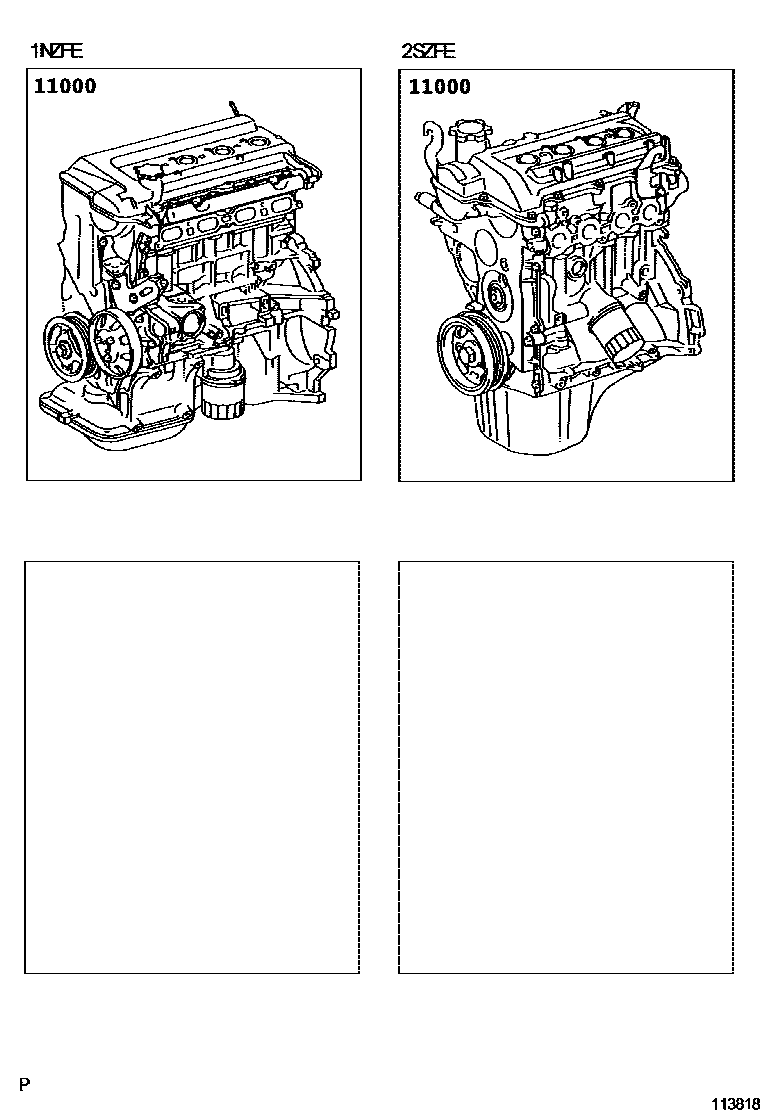 1NZFE

11000

2SZFE

11000

P

113818