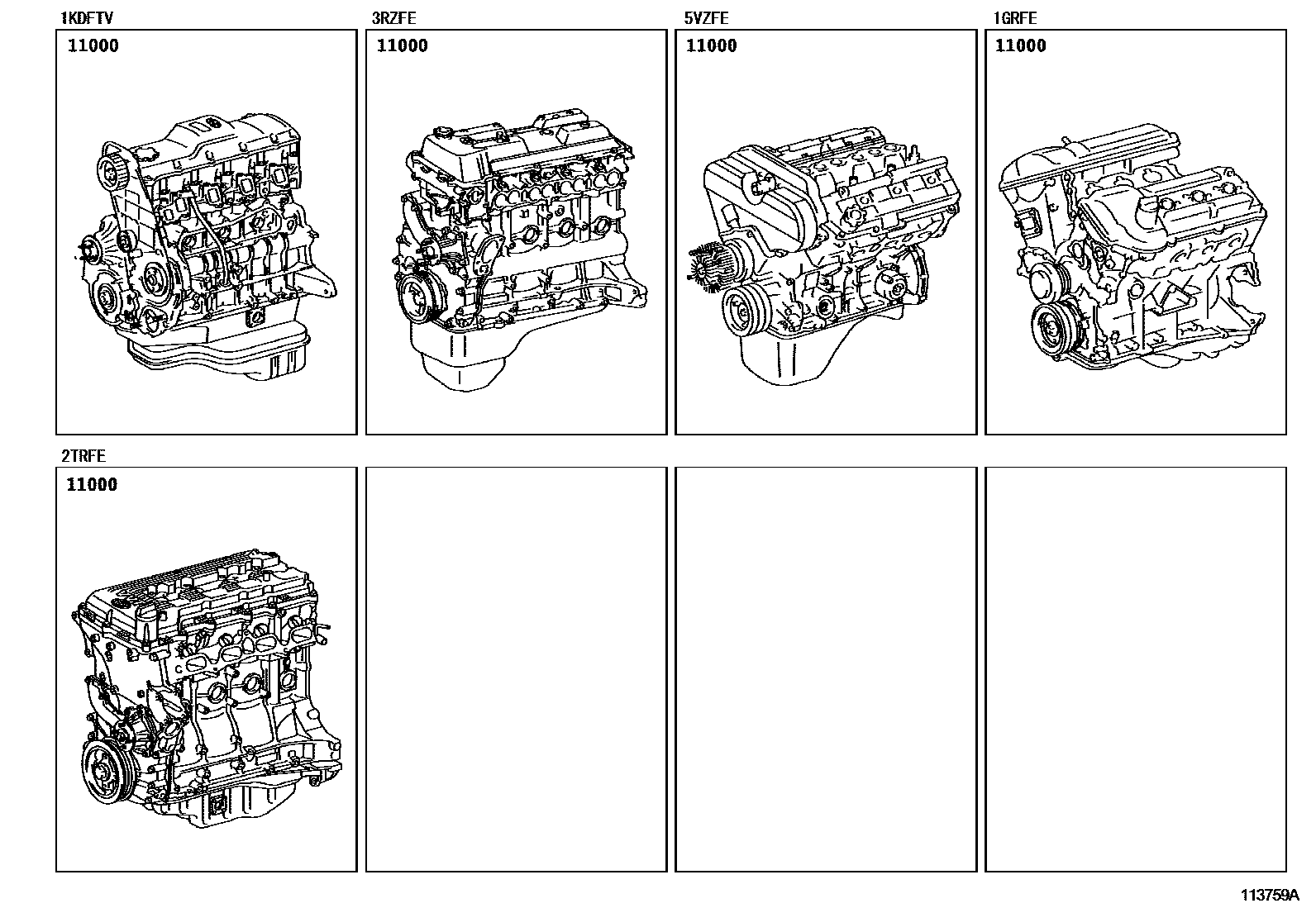 1KDFTV
11000

3RZFE
11000

5VZFE
11000

1GRFE
11000

2TRFE
11000

113759A