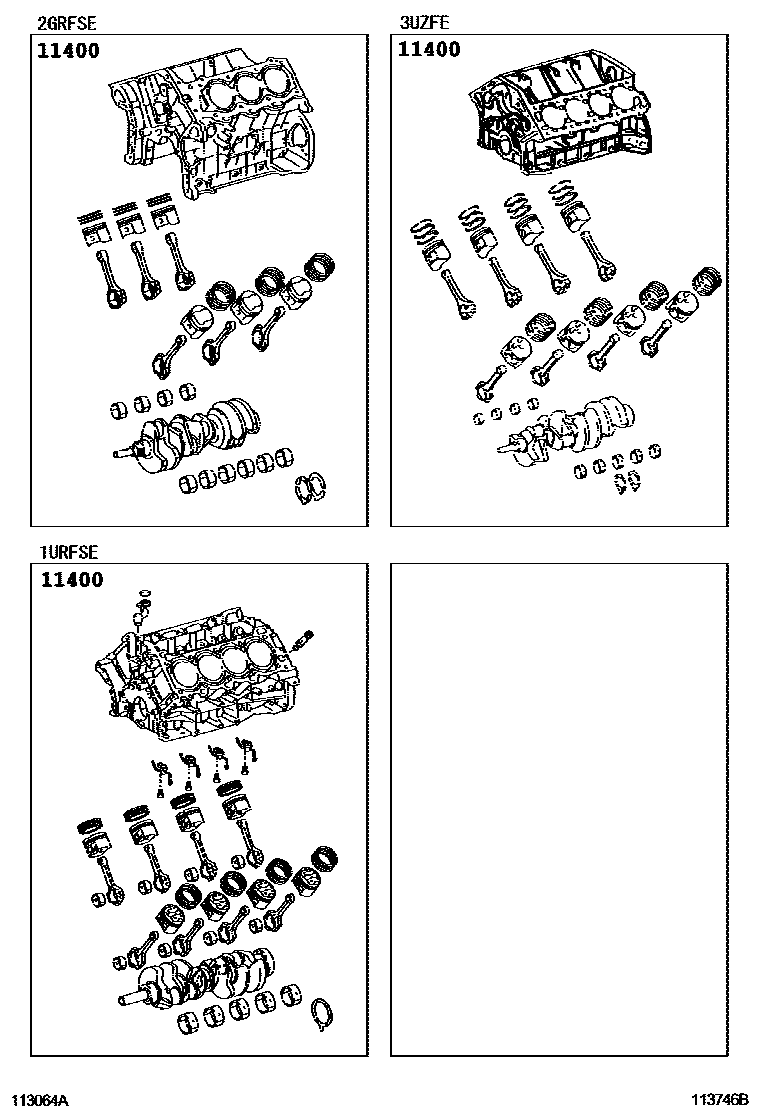 2GRFSE

11400

3UZFE

11400

1URFSE

11400

113064A

113746B