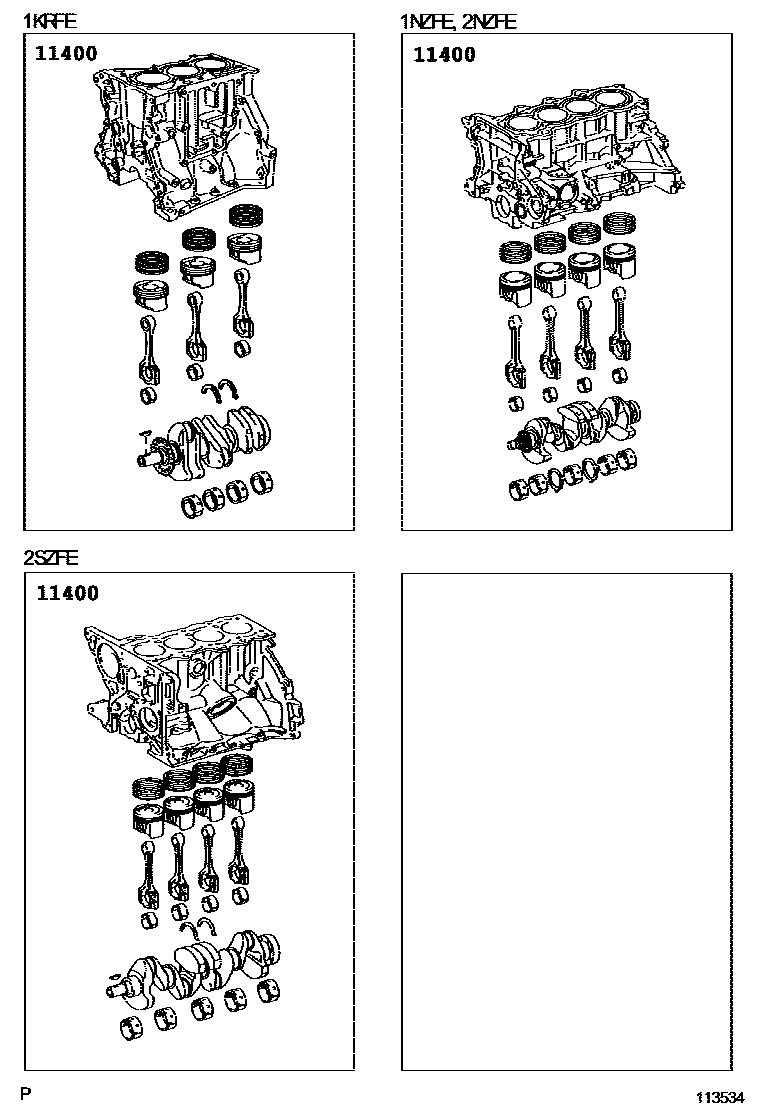 1KRFE

11400

1NZFE, 2NZFE

11400

2SZFE

11400

P

113534