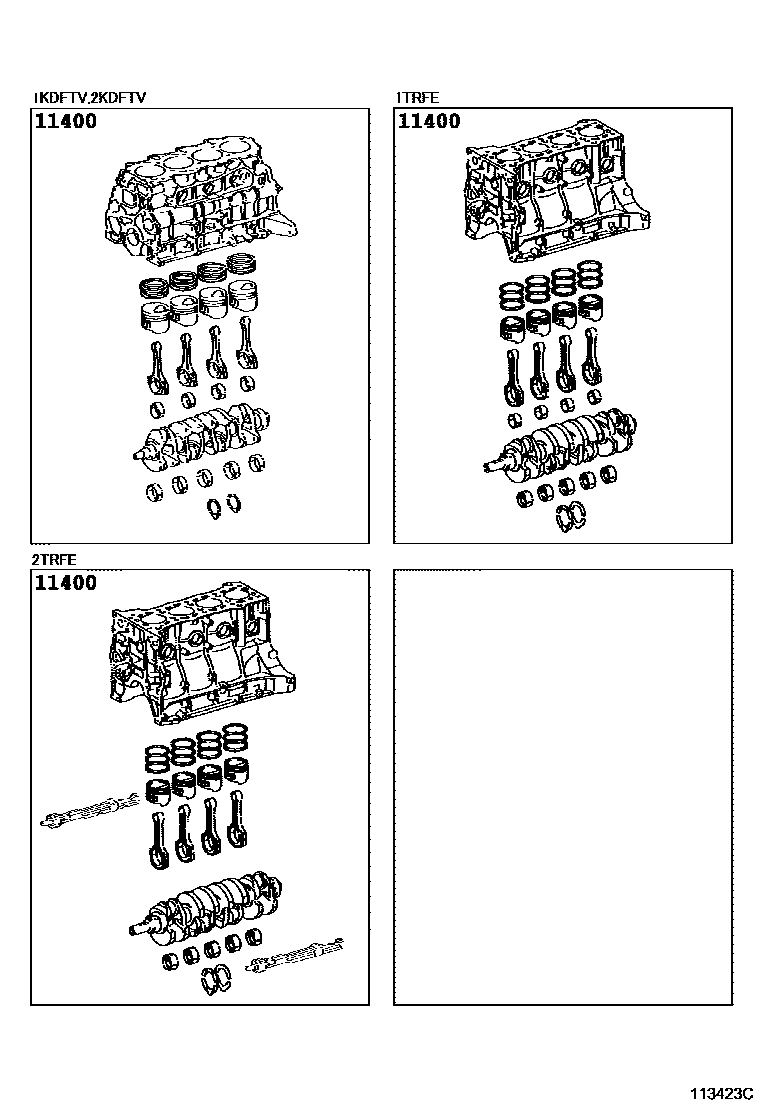 1KDFTV,2KDFTV

11400

1TRFE

11400

2TRFE

11400

113423C