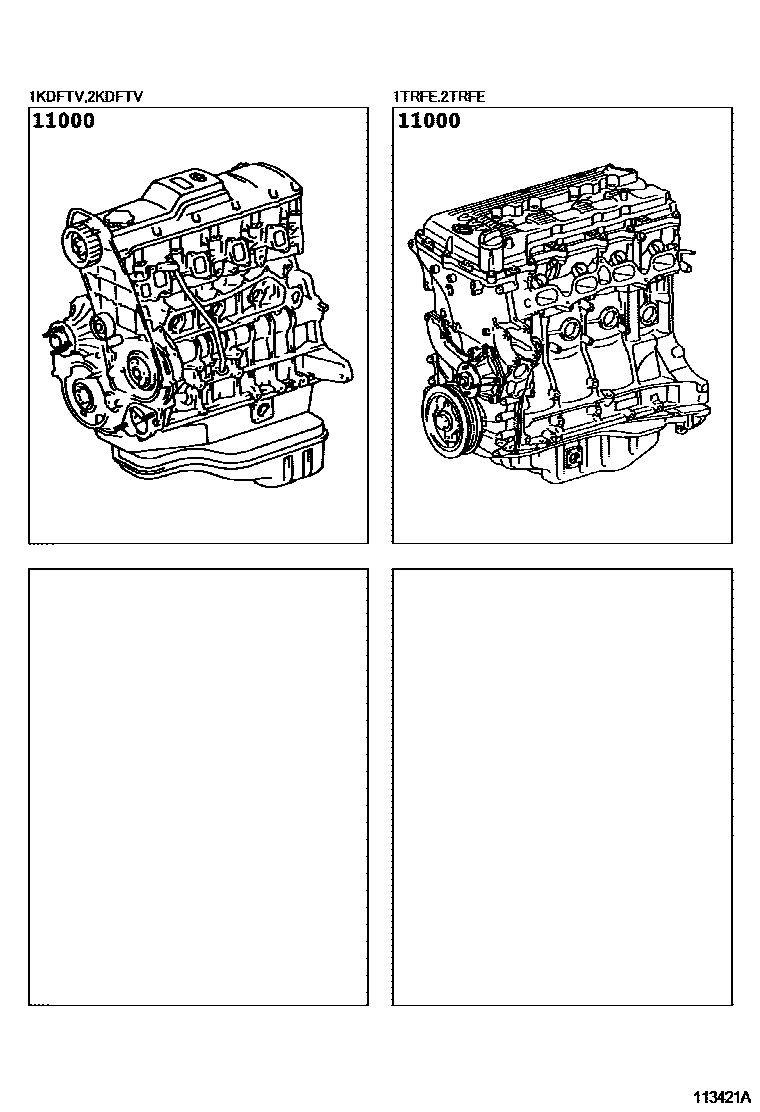 1KDFTV,2KDFTV

11000

1TRFE,2TRFE

11000

113421A