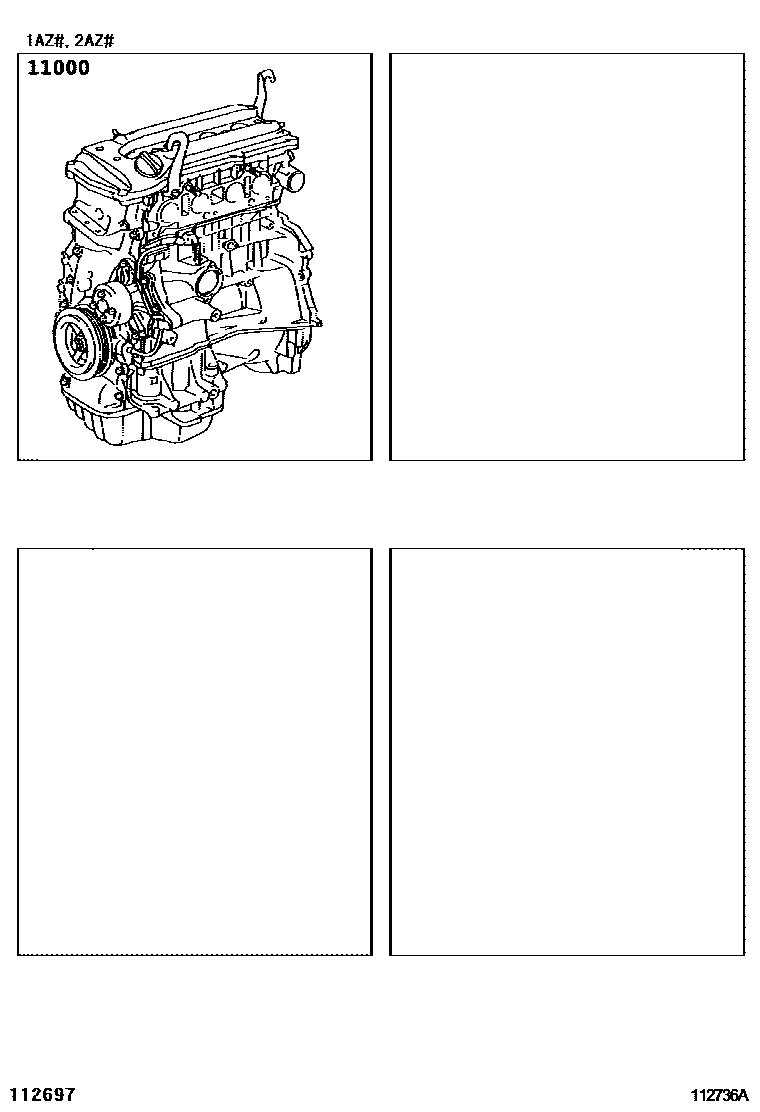 1AZ#, 2AZ#

11000

112697

112736A