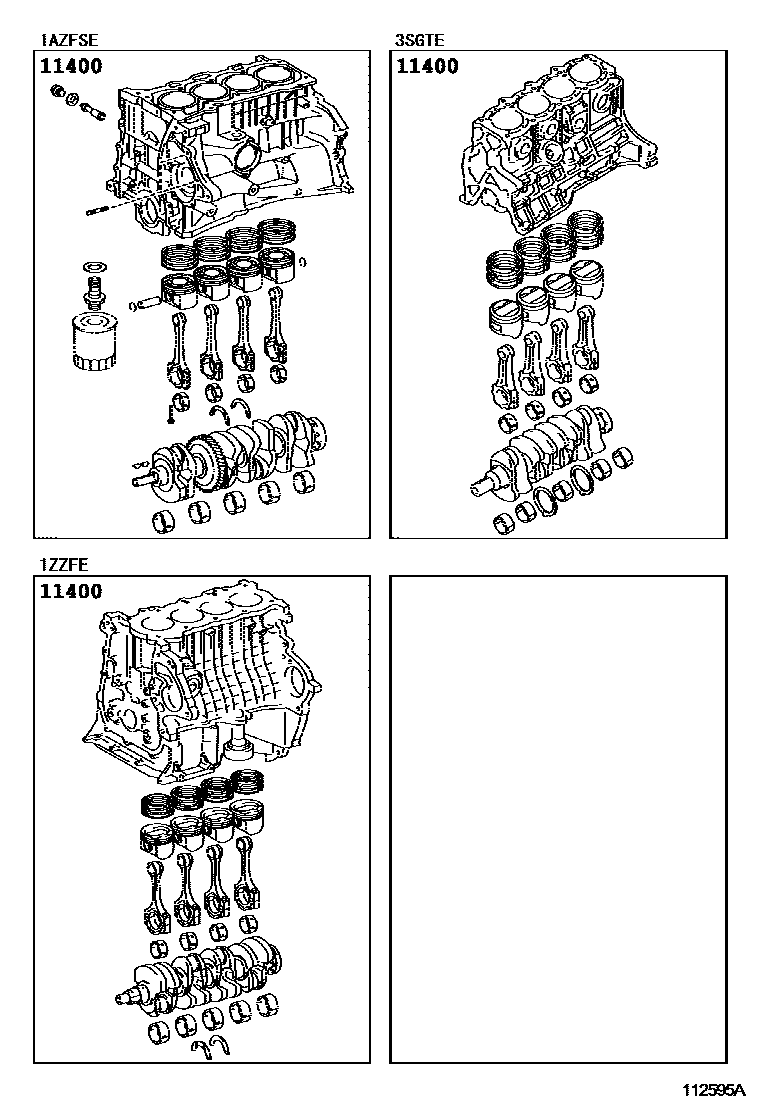 1AZFSE
11400

3SGTE
11400

1ZZFE
11400

112595A