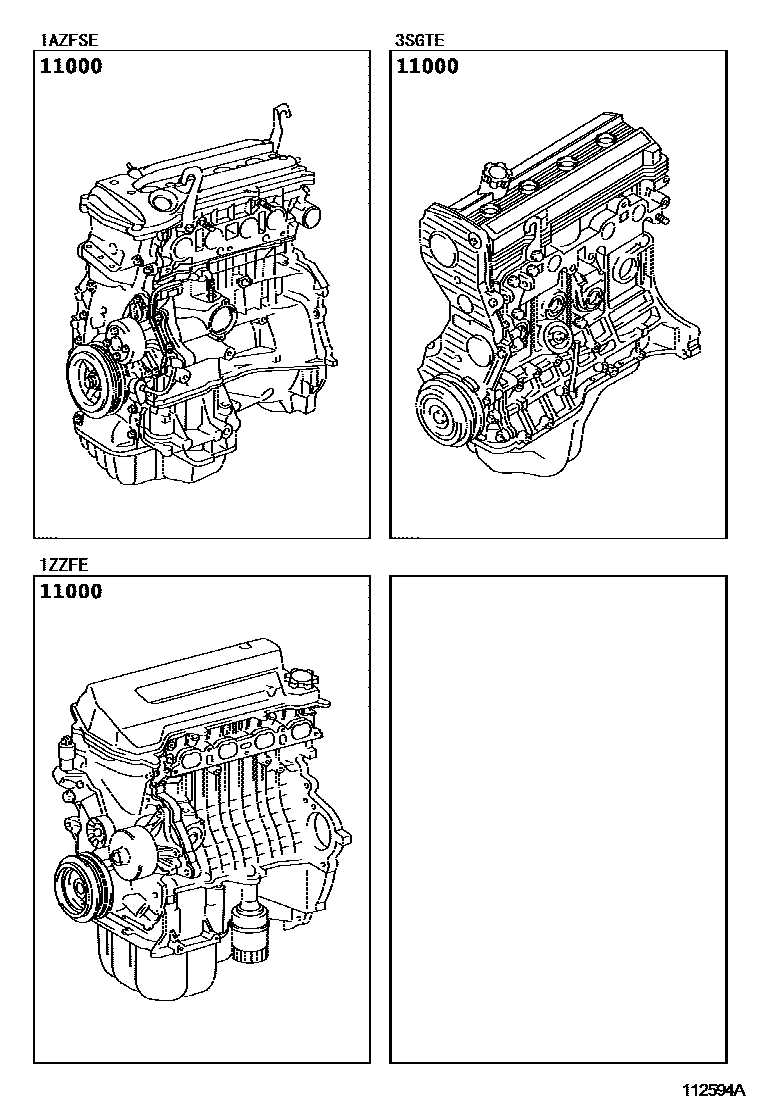 1AZFSE
11000

3SGTE
11000

1ZZFE
11000

112594A