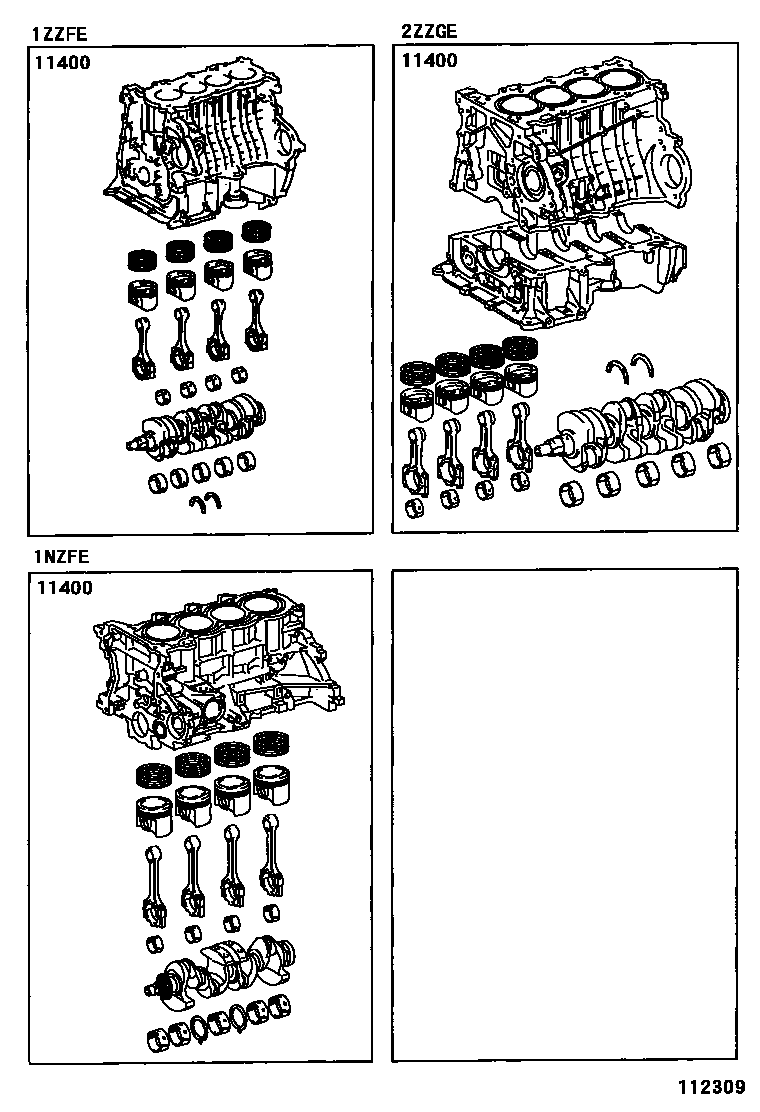 1ZZFE

11400

2ZZGE

11400

1NZFE

11400

112309