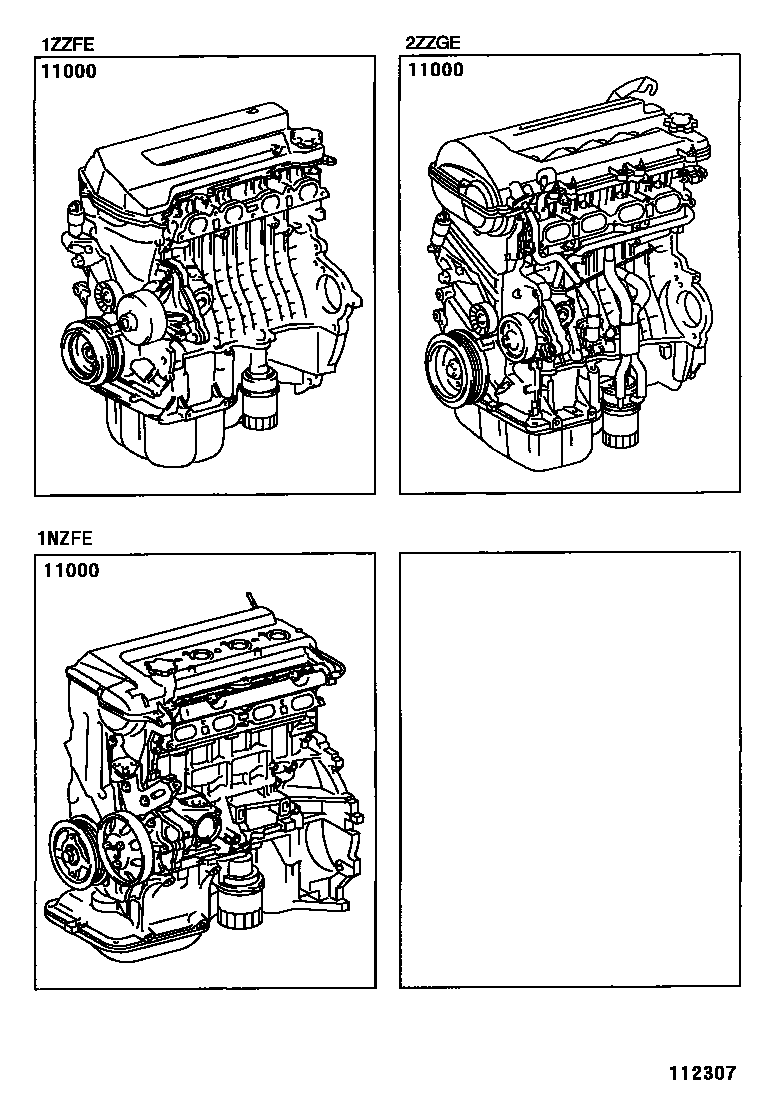 1ZZFE
11000

2ZZGE
11000

1NZFE
11000

112307