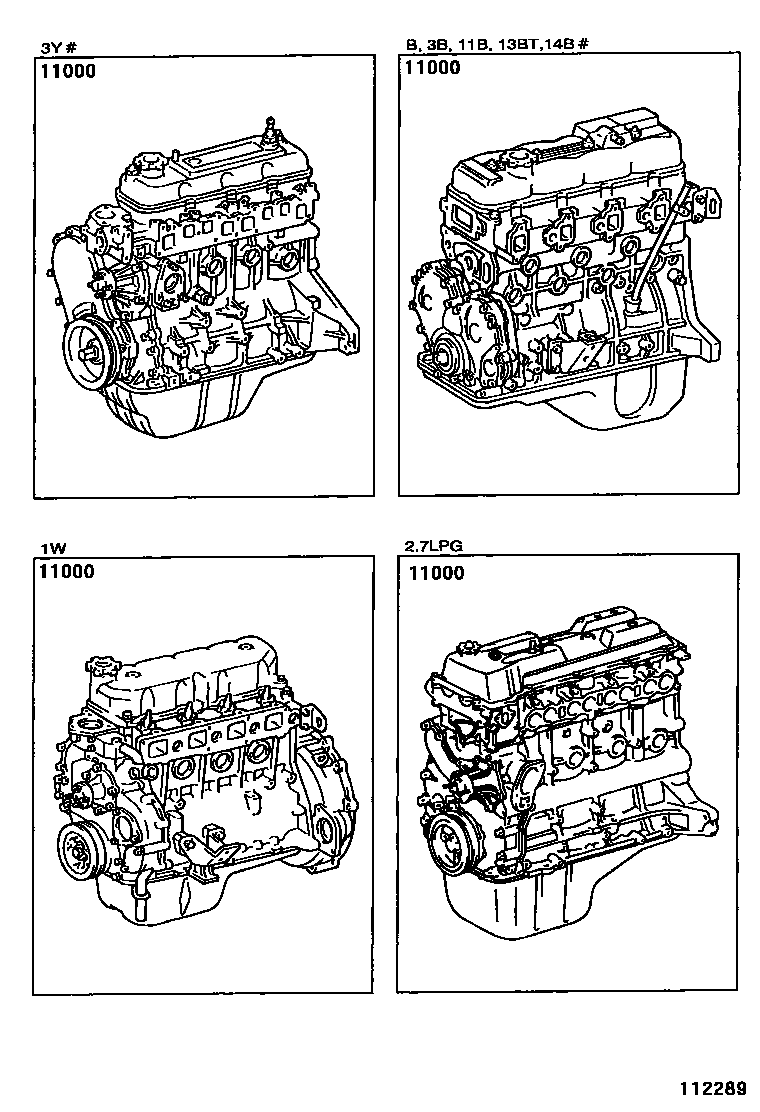 3Y #

11000

B, 3B, 11B, 13BT,14B #

11000

1W

11000

2.7LPG

11000

112289