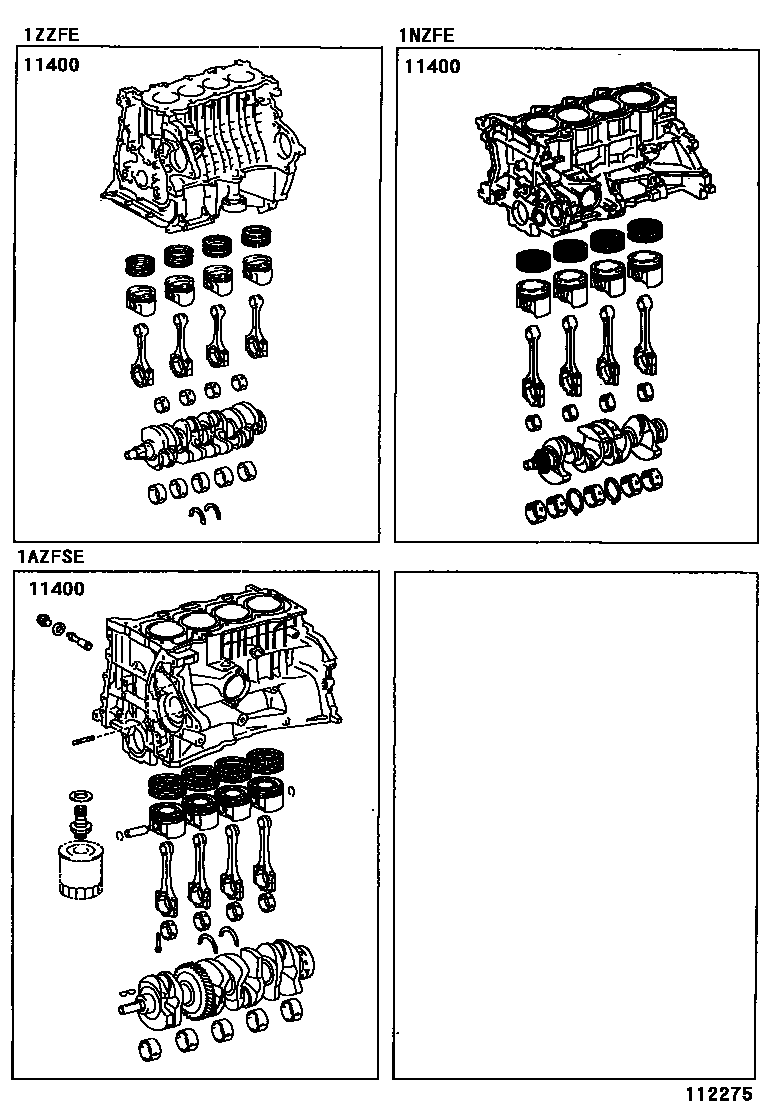 1ZZFE

11400

1NZFE

11400

1AZFSE

11400

112275