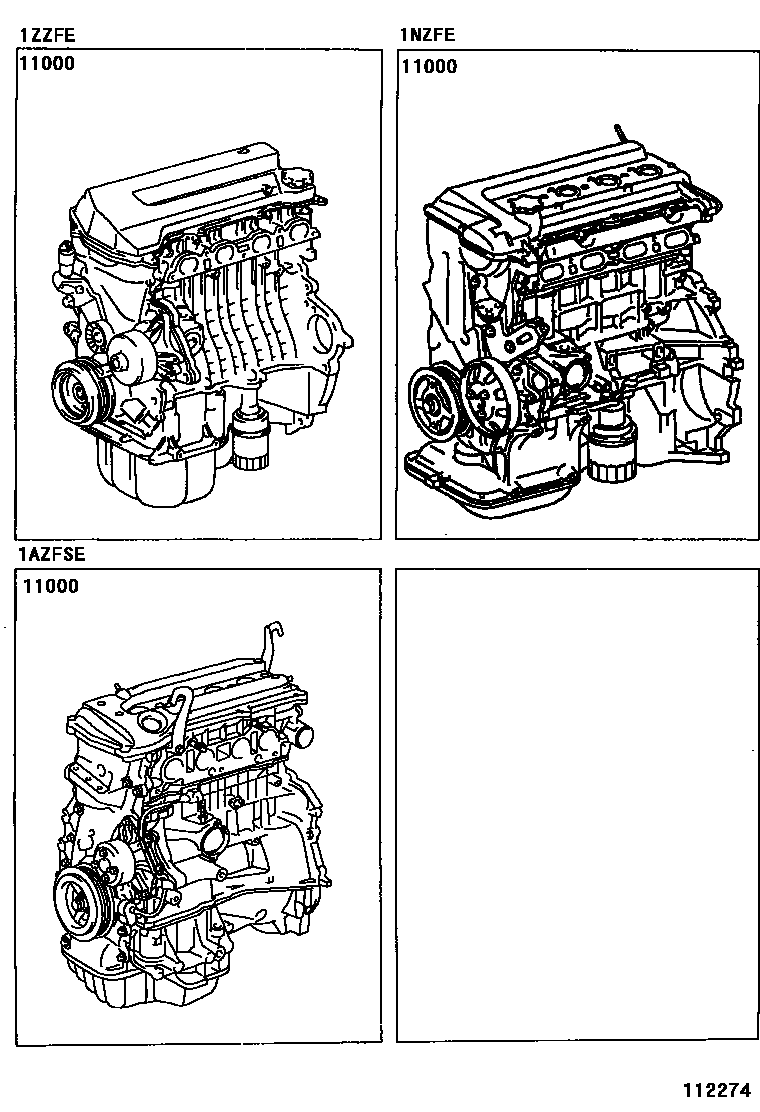 1ZZFE
11000

1NZFE
11000

1AZFSE
11000

112274