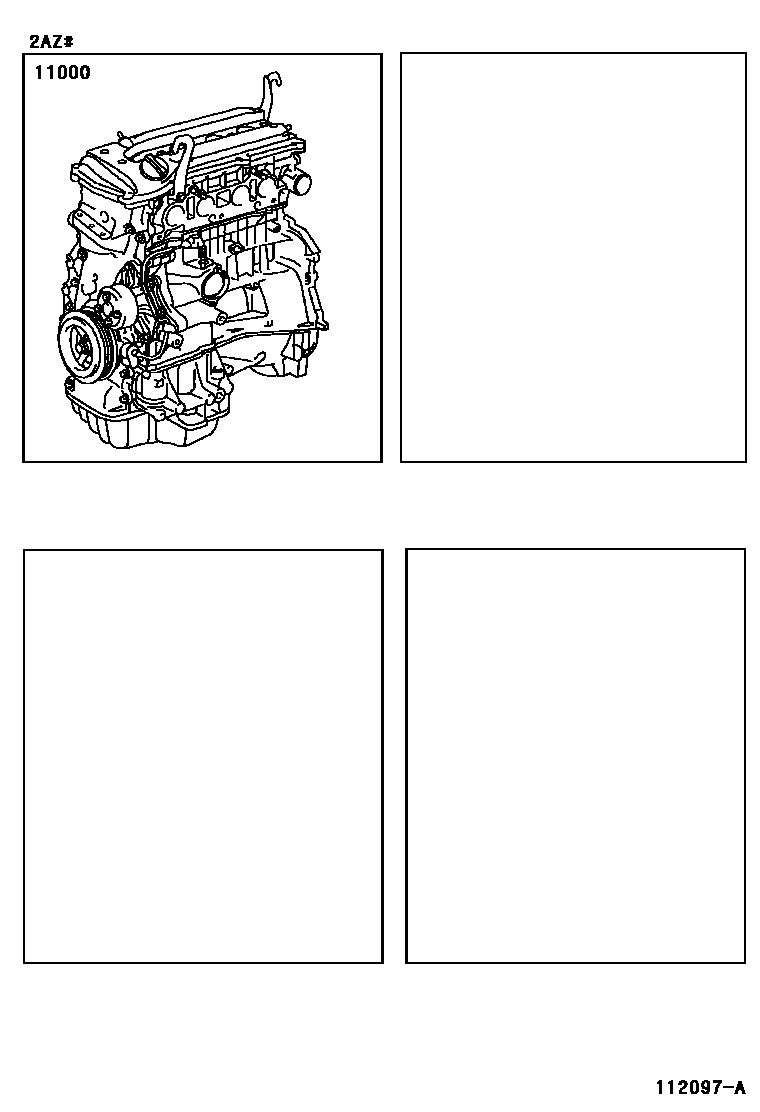 2AZ#

11000

112097-A