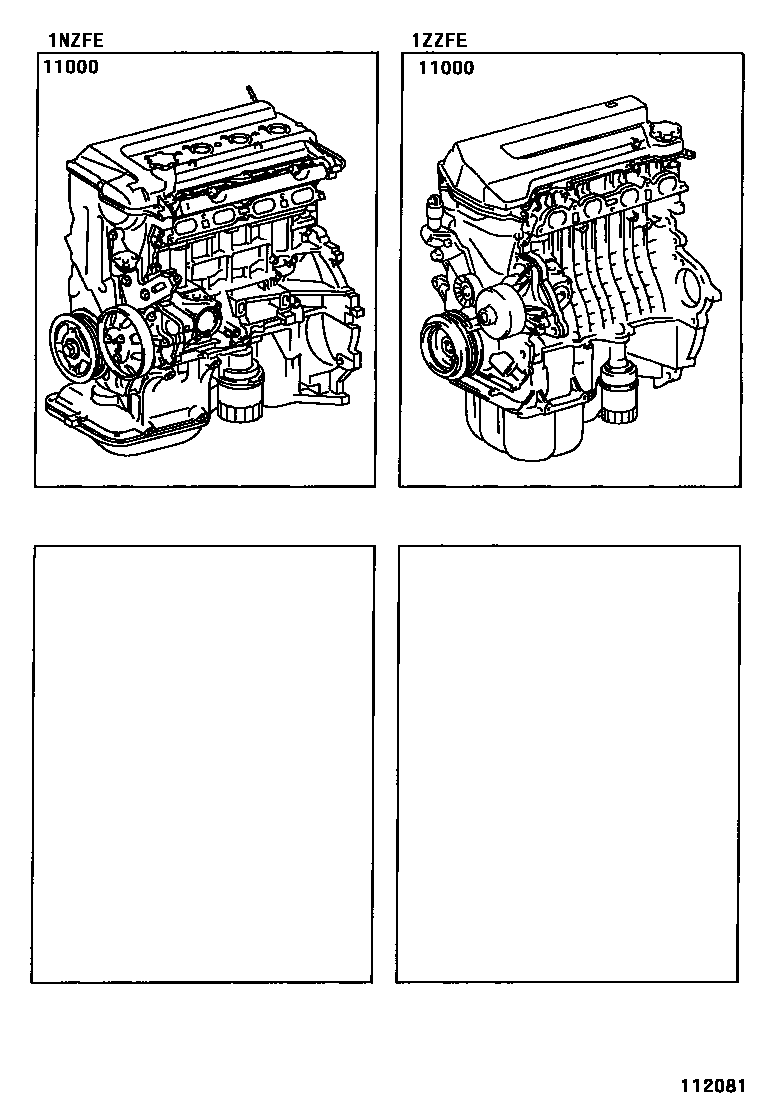 1NZFE

11000

1ZZFE

11000

112081