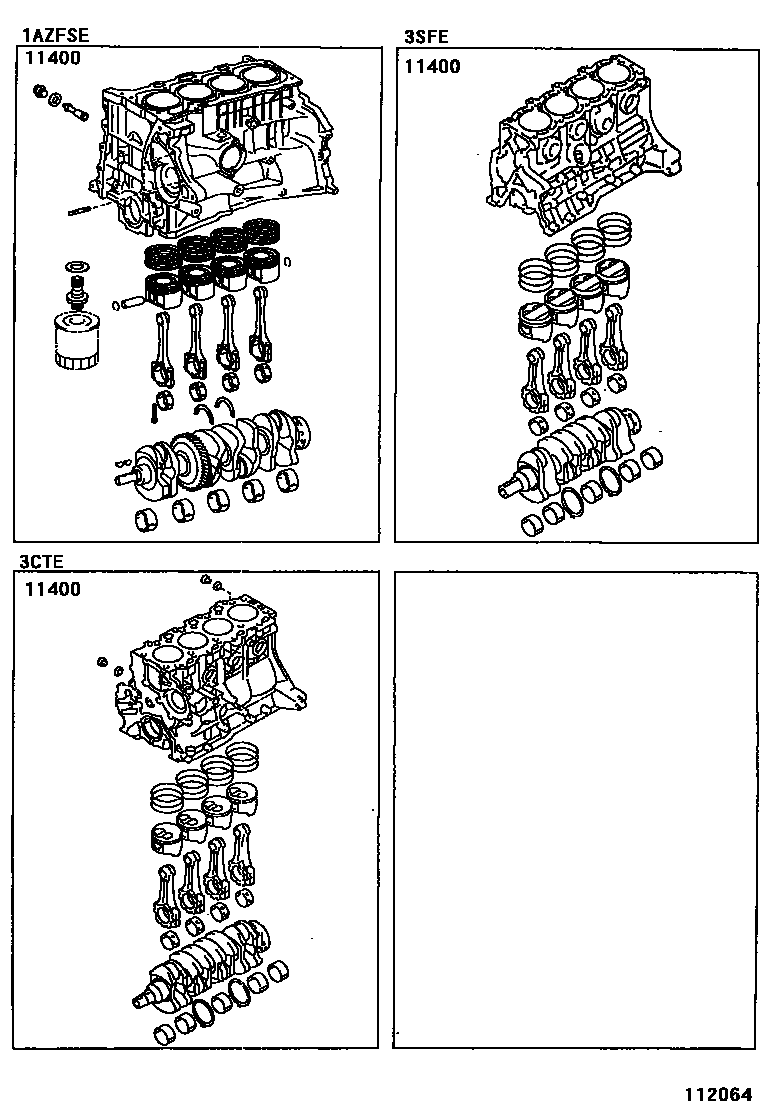 1AZFSE
11400

3SFE
11400

3CTE
11400

112064