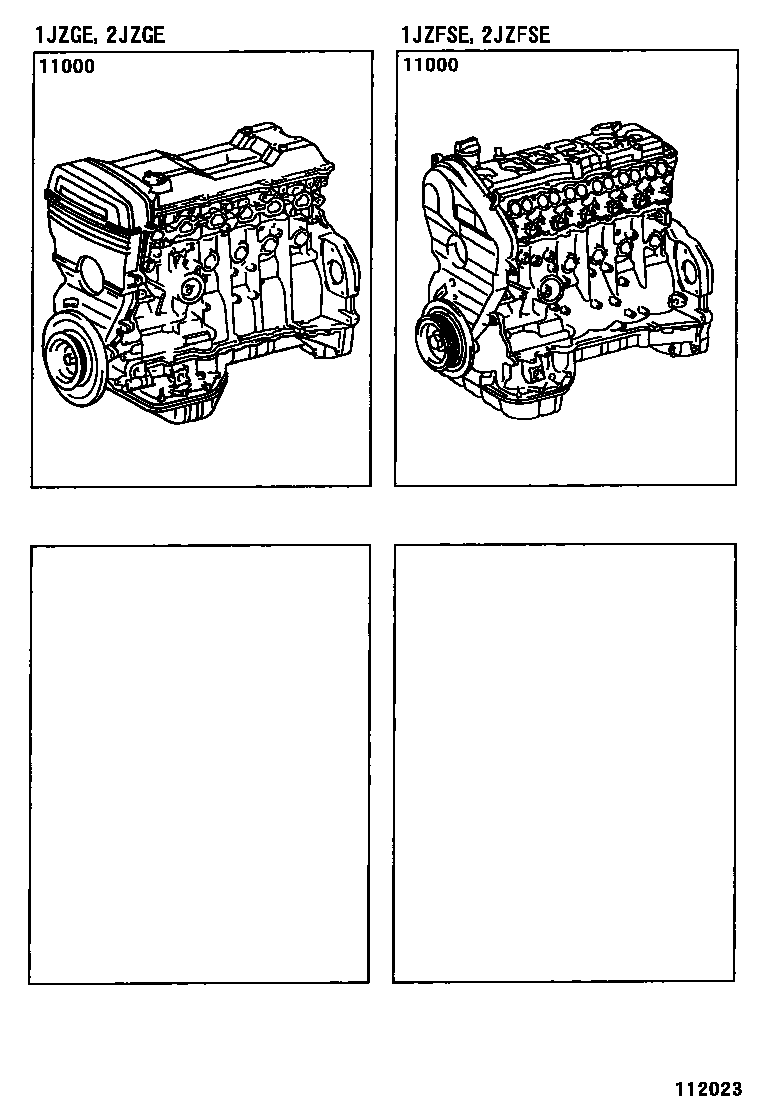 1JZGE, 2JZGE

11000

1JZFSE, 2JZFSE

11000

112023