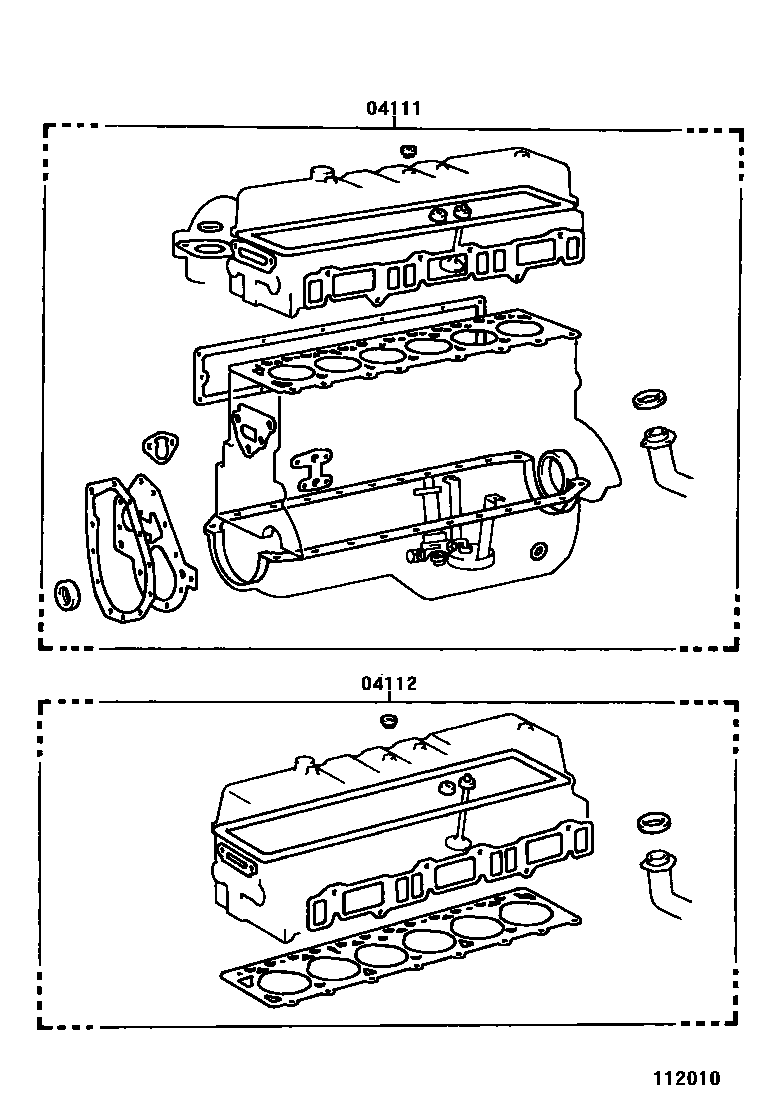 04111

04112

112010