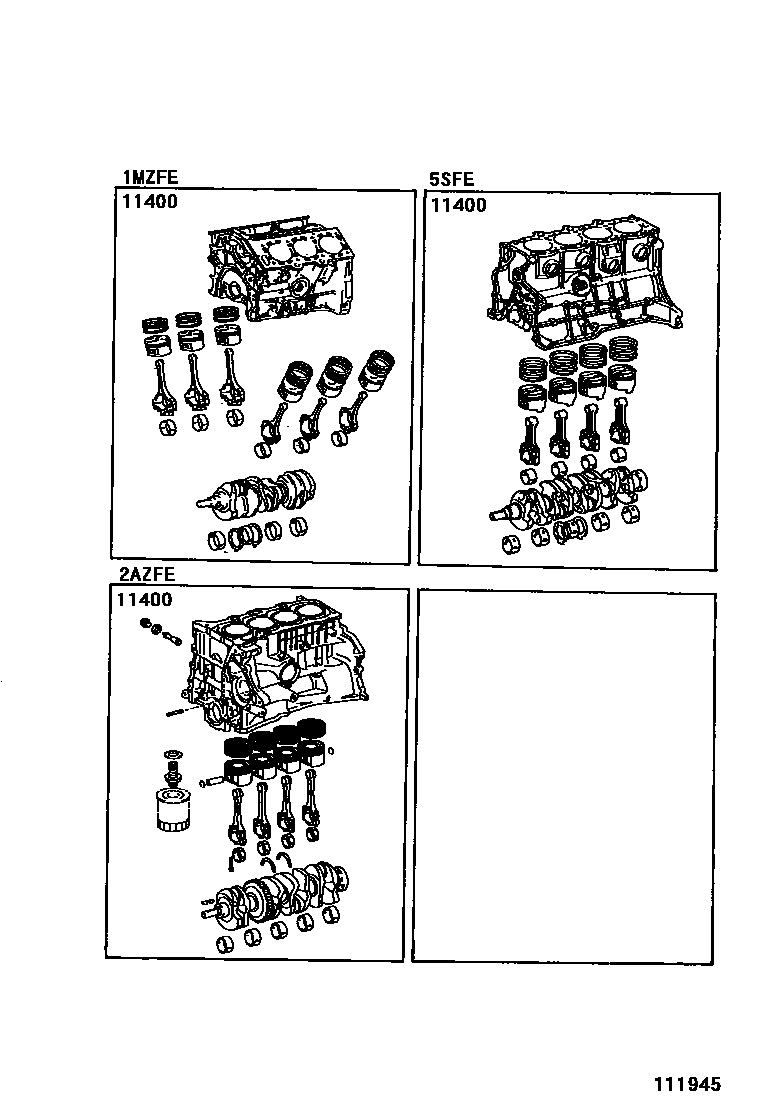 1MZFE
11400

5SFE
11400

2AZFE
11400

111945