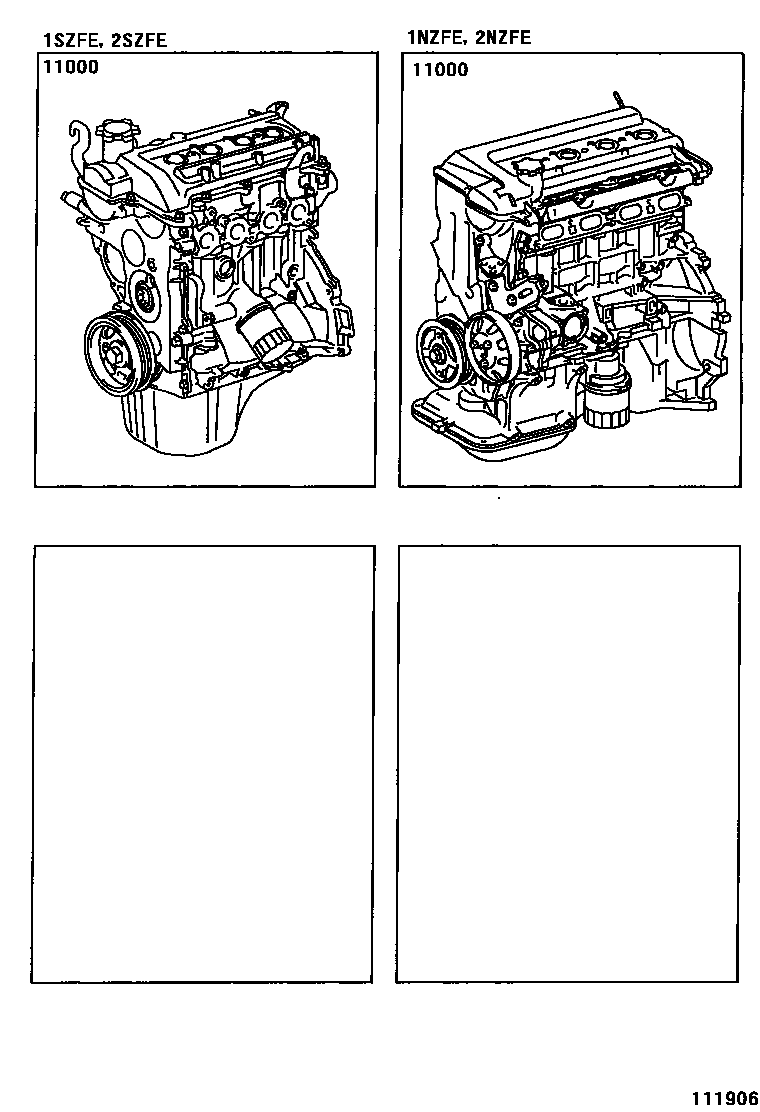 1SZFE, 2SZFE
11000

1NZFE, 2NZFE
11000

111906