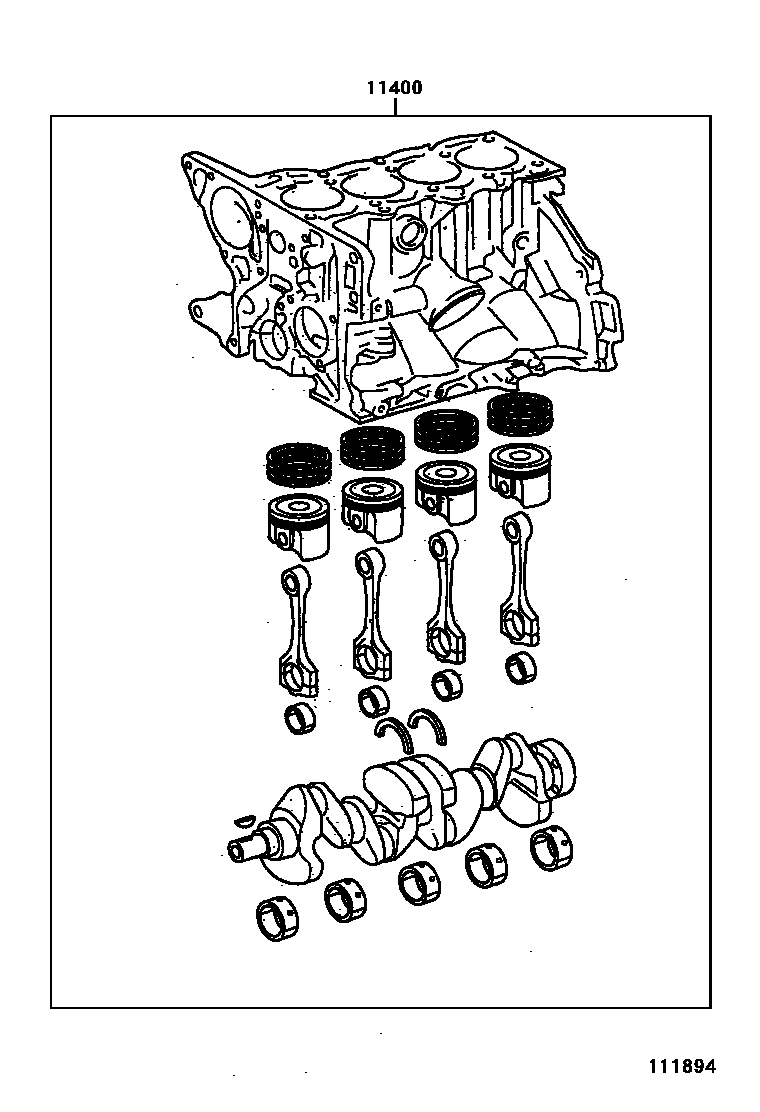 11400

111894