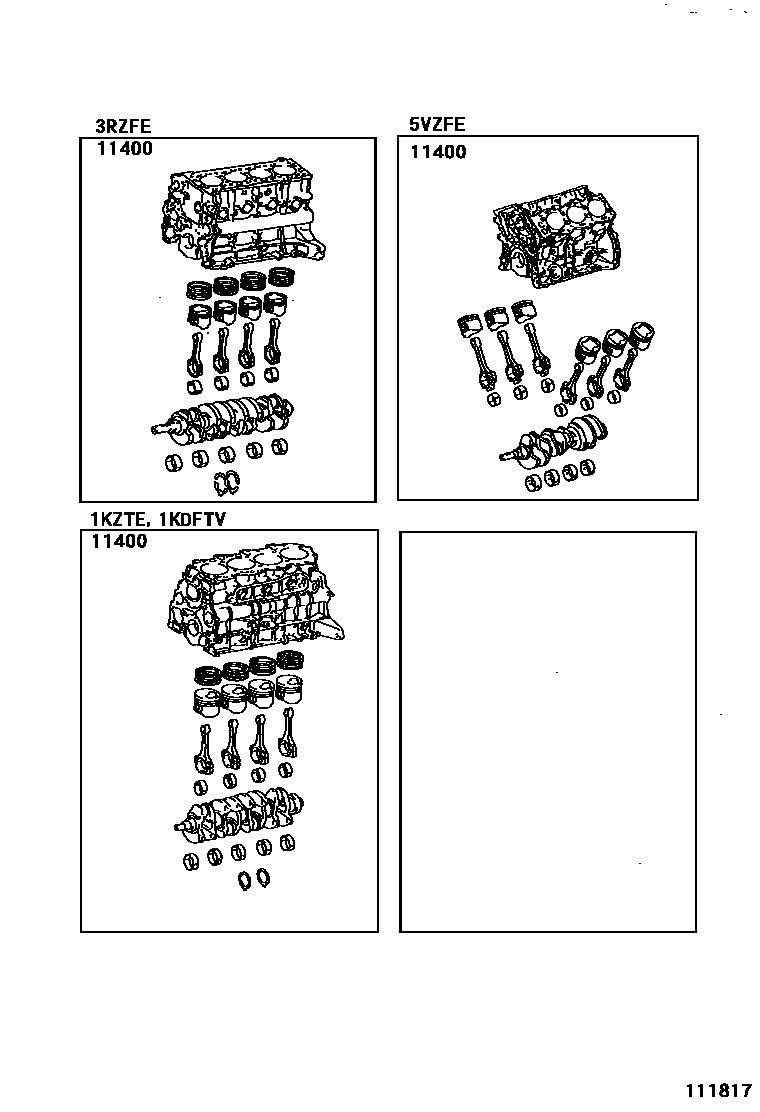 3RZFE
11400

5VZFE
11400

1KZTE, 1KDFTV
11400

111817