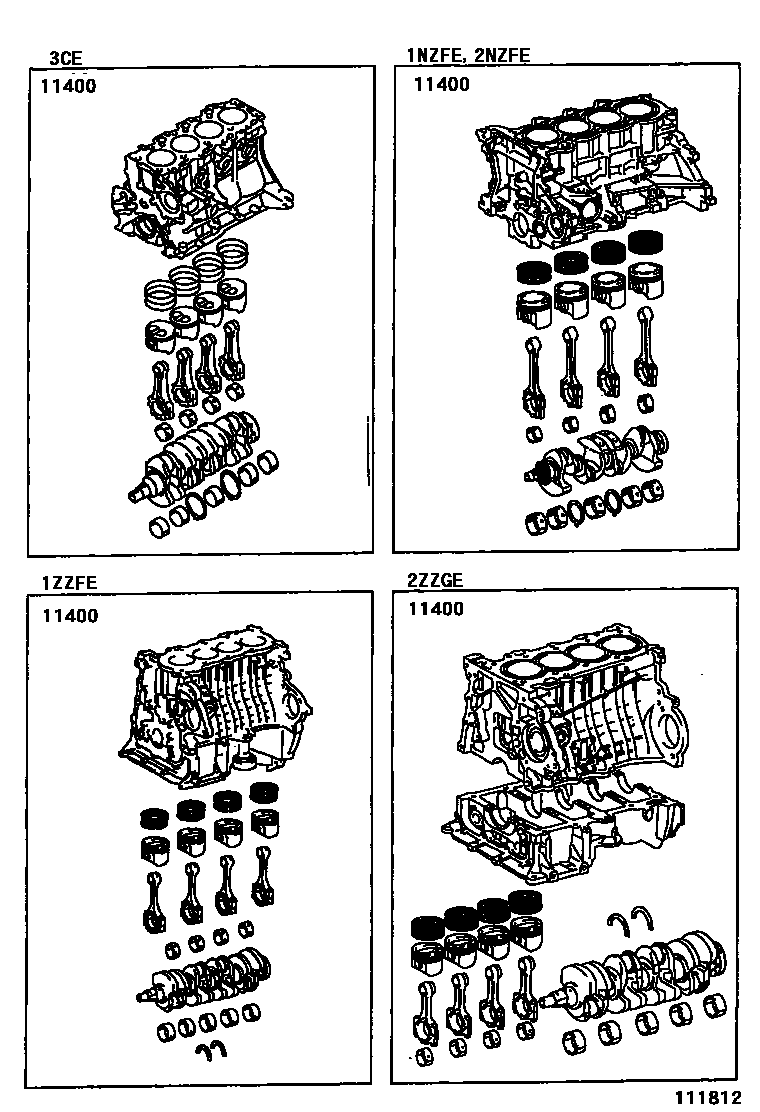 3CE
11400

1NZFE, 2NZFE
11400

1ZZFE
11400

2ZZGE
11400

111812