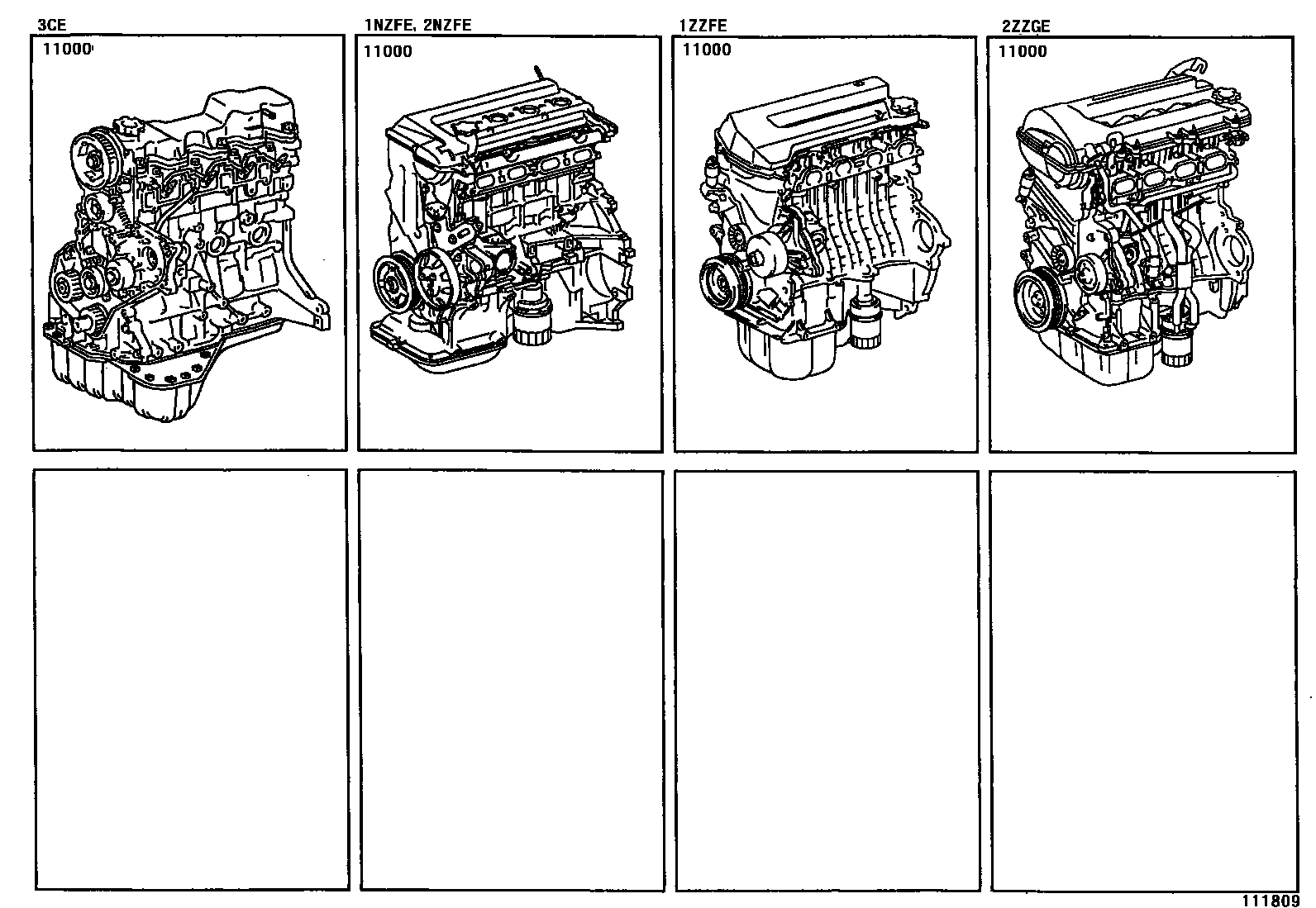 3CE
11000

1NZFE, 2NZFE
11000

1ZZFE
11000

2ZZGE
11000

111809