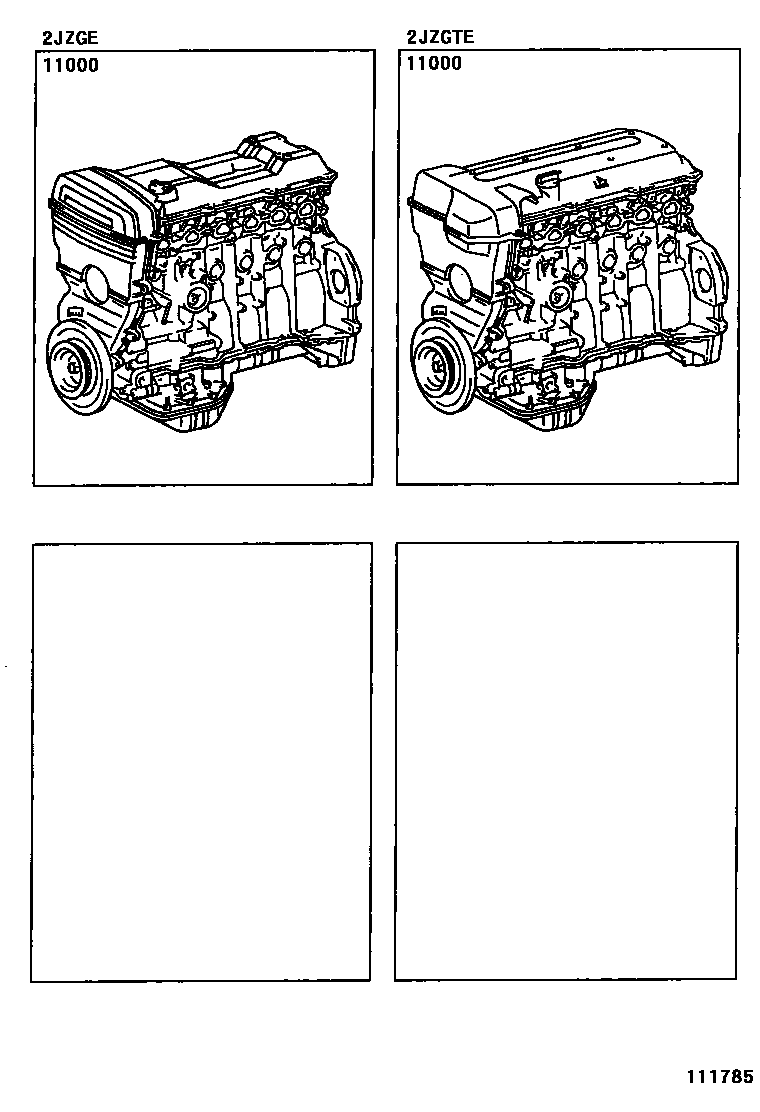 2JZGE
11000

2JZGTE
11000

111785