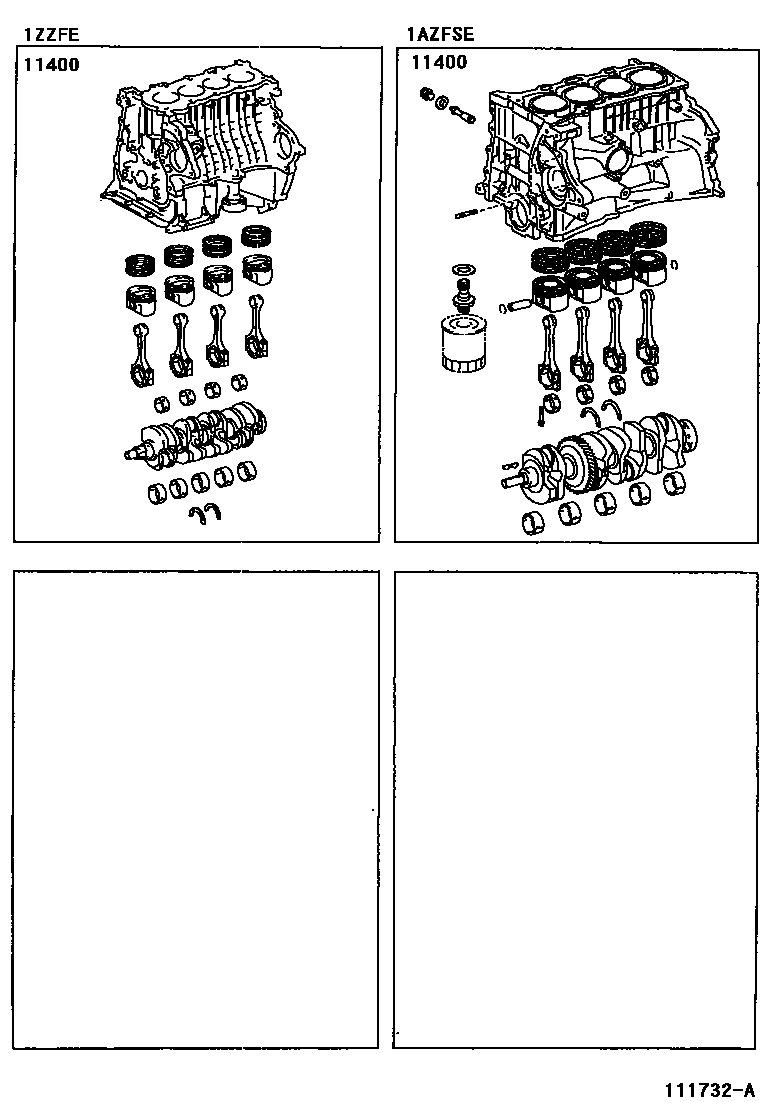 1ZZFE
11400

1AZFSE
11400

111732-A