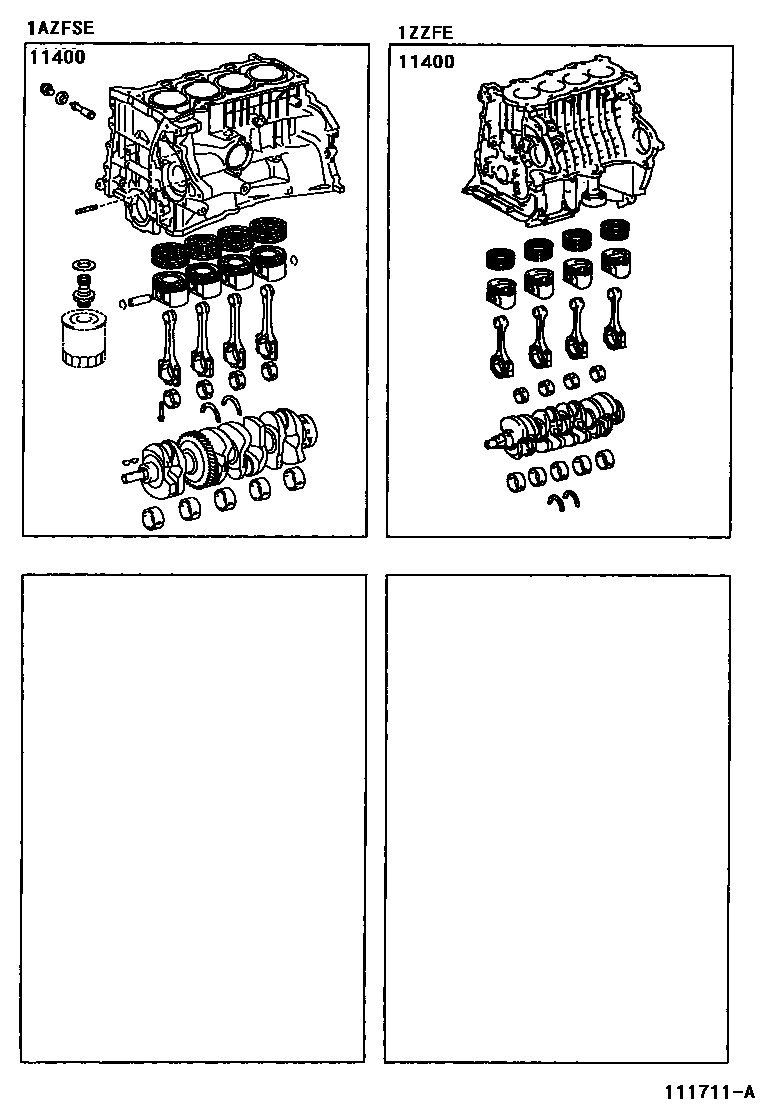 1AZFSE

11400

1ZZFE

11400

111711-A