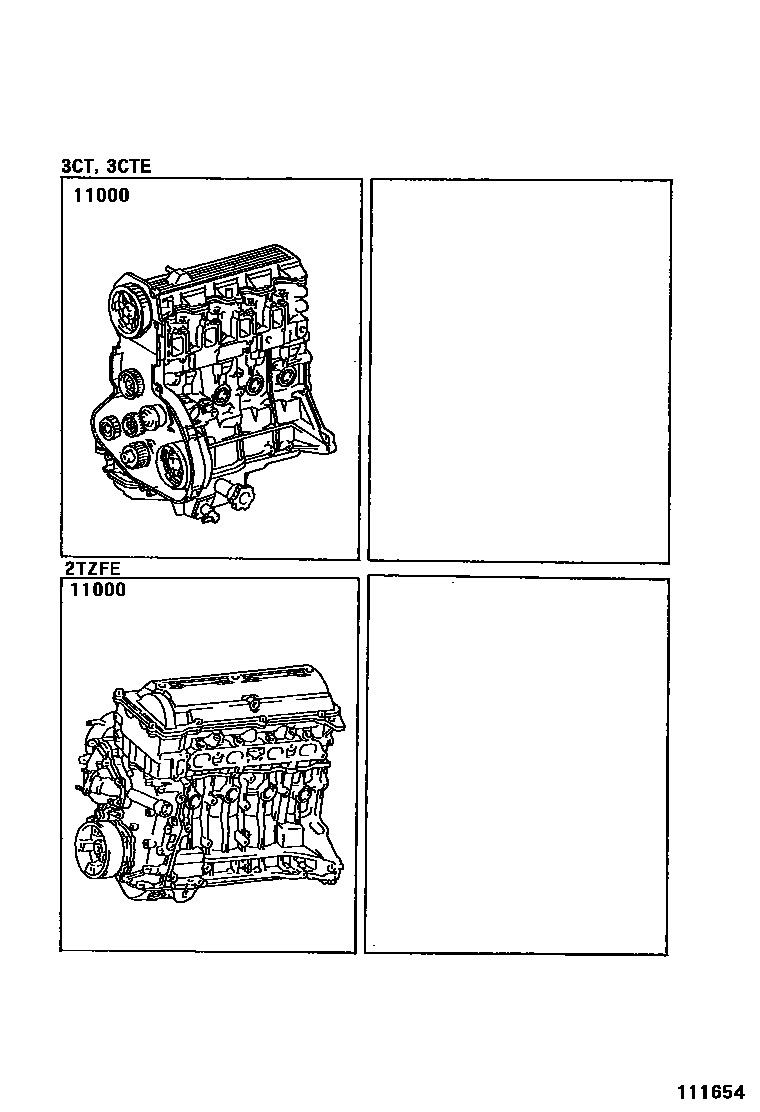 3CT, 3CTE

11000

2TZFE

11000

111654