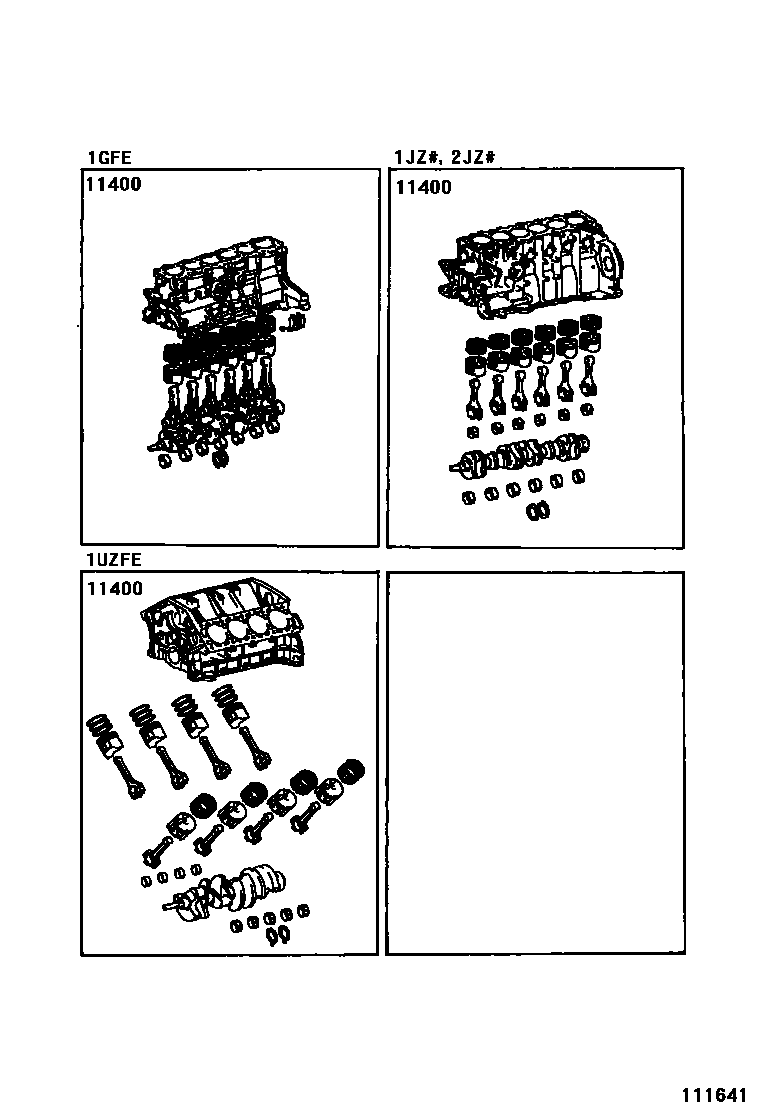 1GFE

11400

1JZ#, 2JZ#

11400

1UZFE

11400

111641