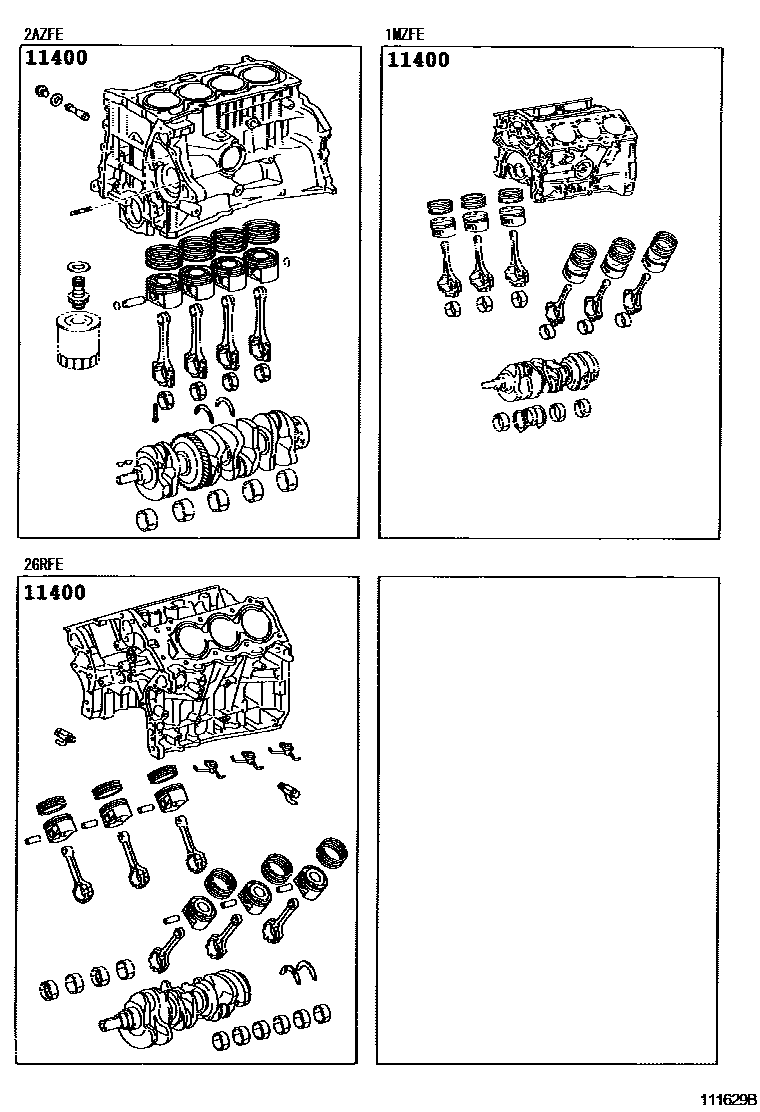 2AZFE
11400

1MZFE
11400

2GRFE
11400

111629B